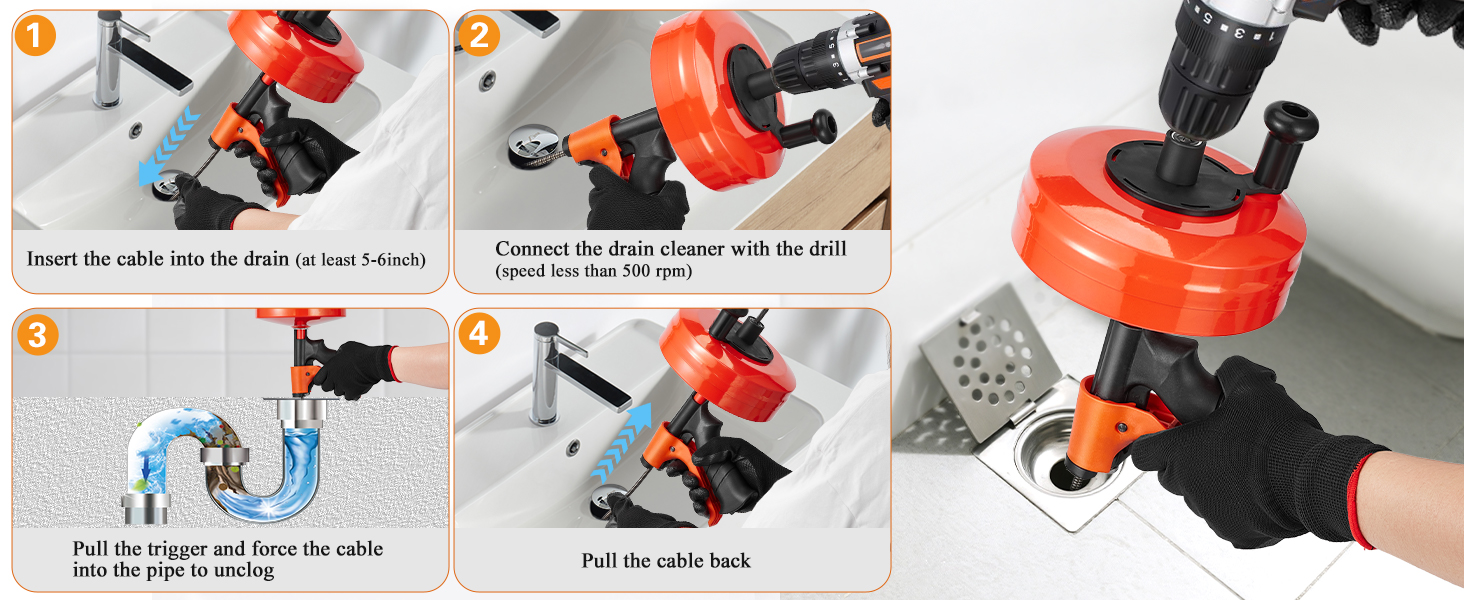 1

Insert the cable into the drain (at least 5-6inch)

2

Connect the drain cleaner with the drill (speed less than 500 rpm)

3

Pull the trigger and force the cable into the pipe to unclog

4

Pull the cable back