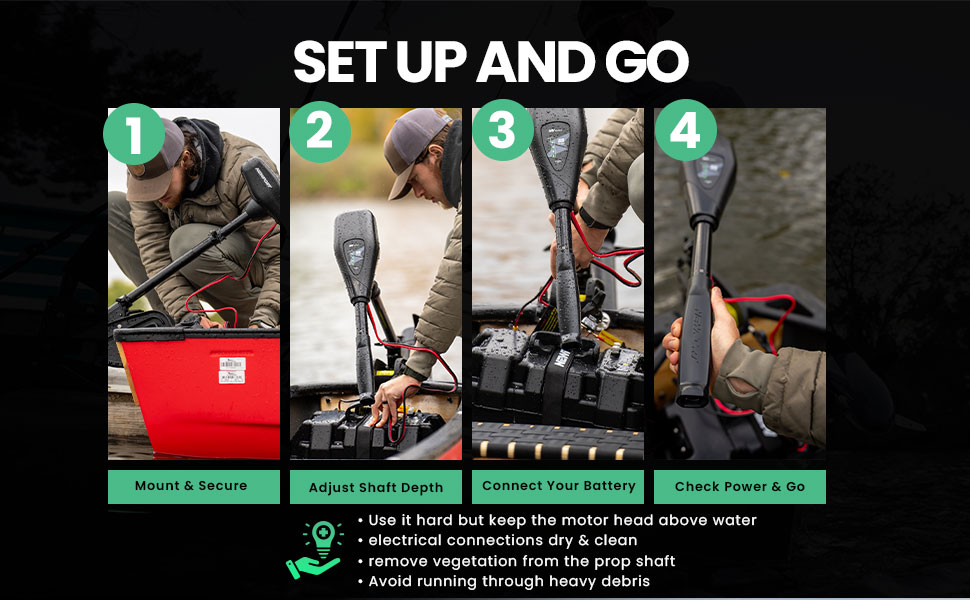 SET UP AND GO

1

2

3

4

Mount & Secure

Adjust Shaft Depth

Connect Your Battery

Check Power & Go

• Use it hard but keep the motor head above water
• electrical connections dry & clean
• remove vegetation from the prop shaft
• Avoid running through heavy debris