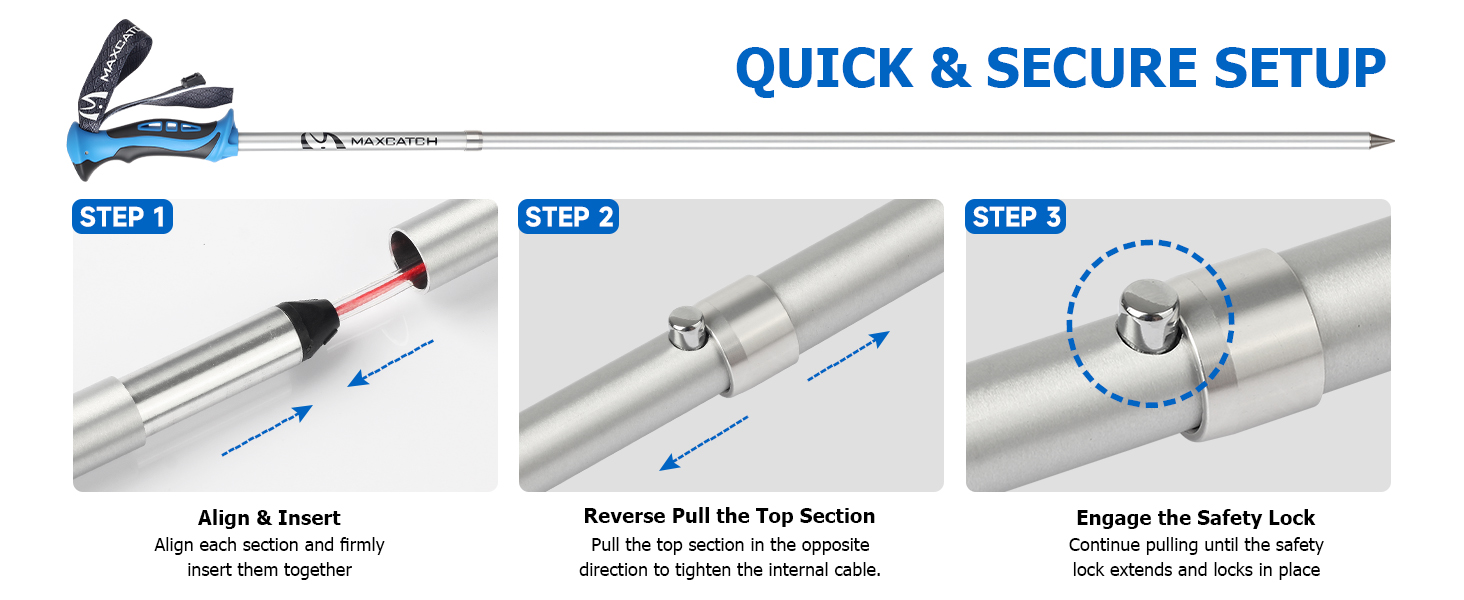 QUICK & SECURE SETUP

MAXCATCH

MAXCATCH

STEP 1

Align & Insert
Align each section and firmly insert them together

STEP 2

Reverse Pull the Top Section
Pull the top section in the opposite direction to tighten the internal cable.

STEP 3

Engage the Safety Lock
Continue pulling until the safety lock extends and locks in place