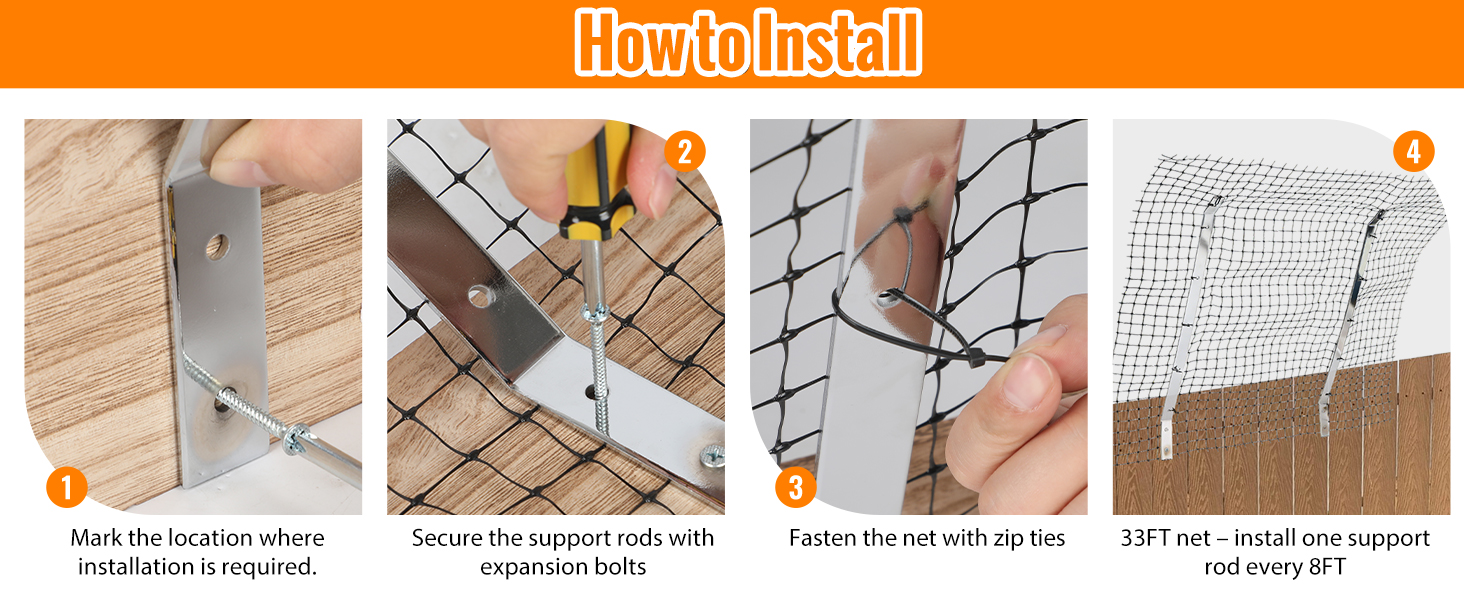 How to Install

1
Mark the location where installation is required.

2
Secure the support rods with expansion bolts

3
Fasten the net with zip ties

4
33FT net – install one support rod every 8FT