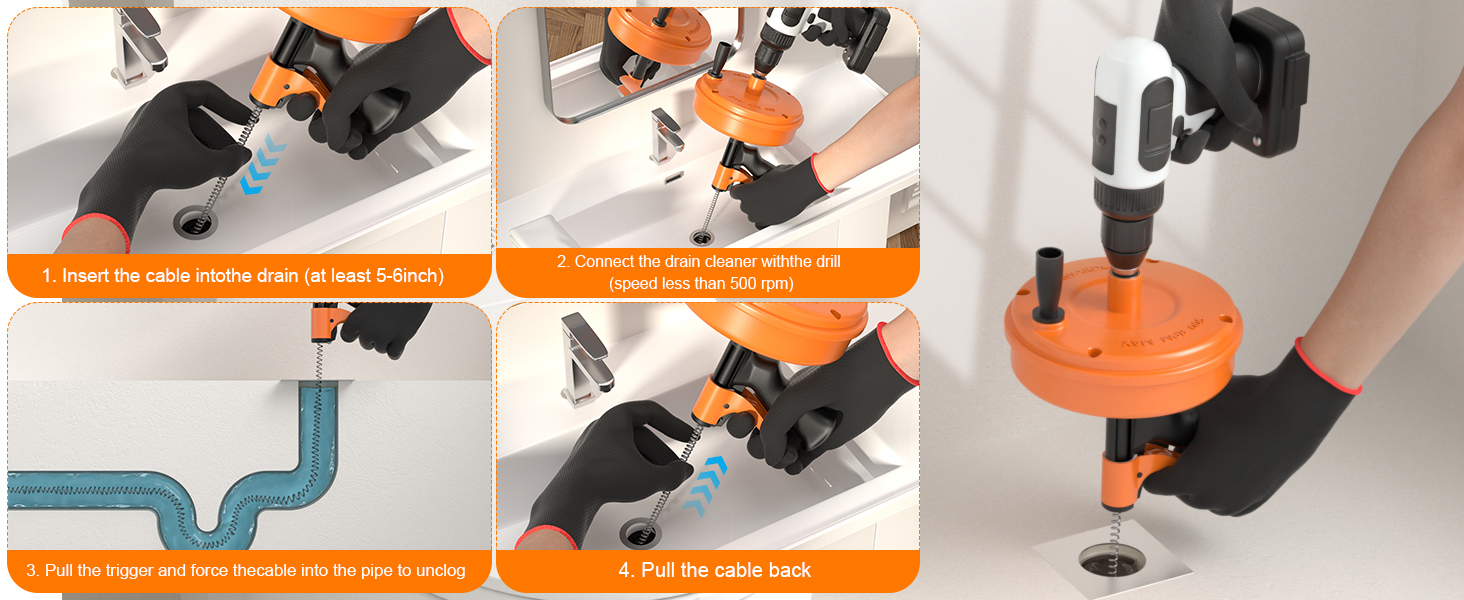 1. Insert the cable intothe drain (at least 5-6inch)

2. Connect the drain cleaner withthe drill (speed less than 500 rpm)

3. Pull the trigger and force thecable into the pipe to unclog

4. Pull the cable back