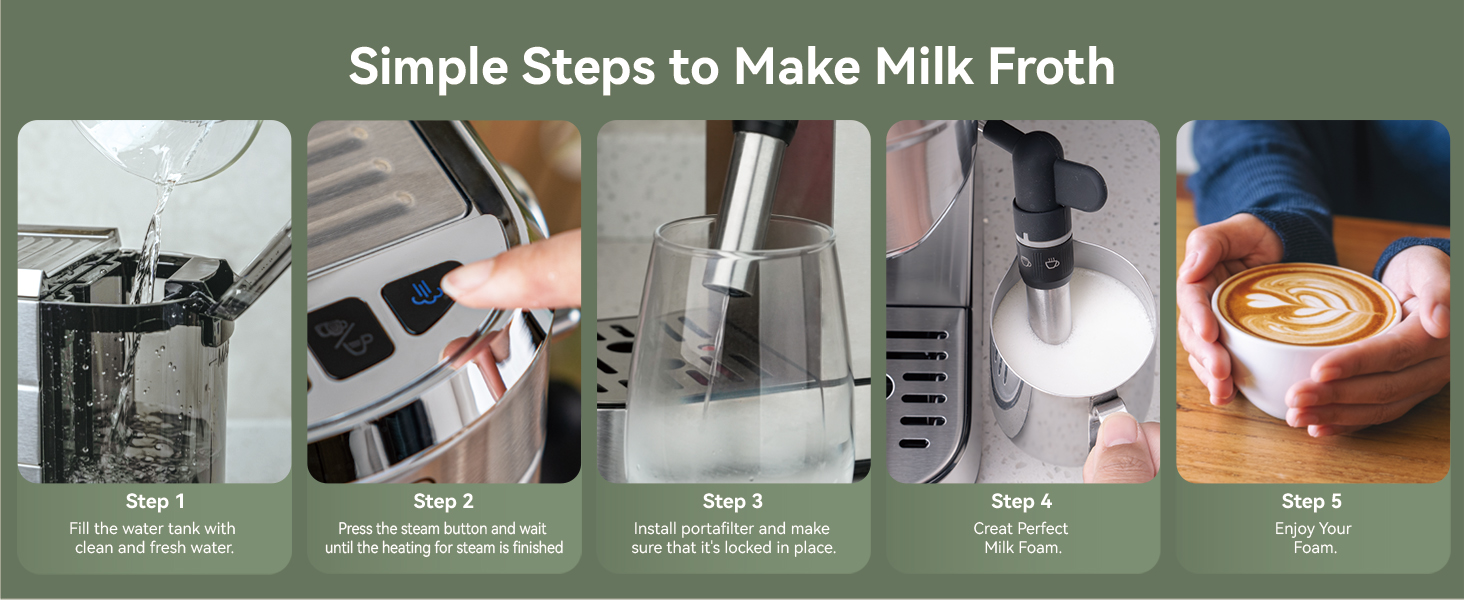 Simple Steps to Make Milk Froth

Step 1
Fill the water tank with clean and fresh water.

Step 2
Press the steam button and wait until the heating for steam is finished

Step 3
Install portafilter and make sure that it's locked in place.

Step 4
Creat Perfect Milk Foam.

Step 5
Enjoy Your Foam.