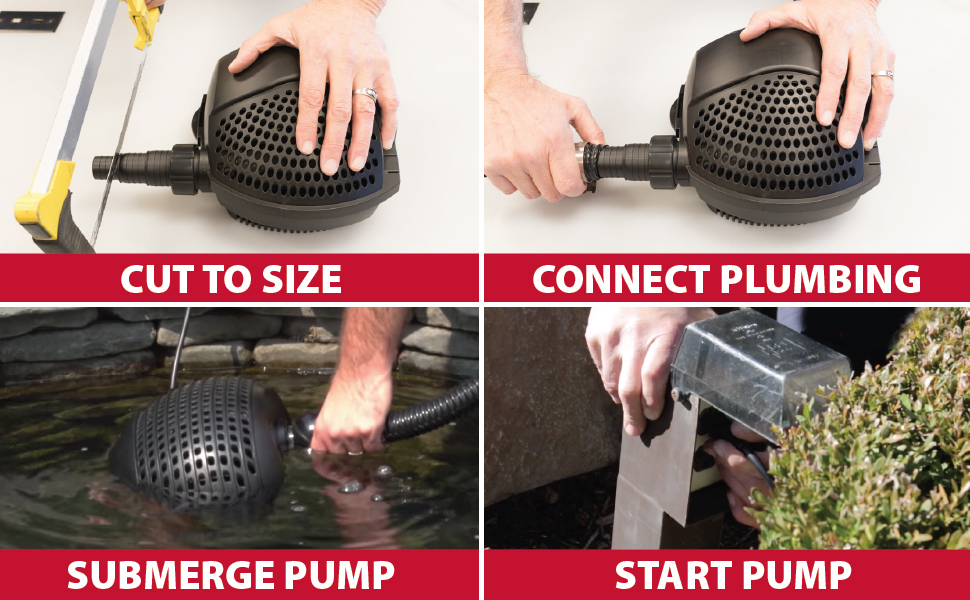 CUT TO SIZE

CONNECT PLUMBING

SUBMERGE PUMP

START PUMP