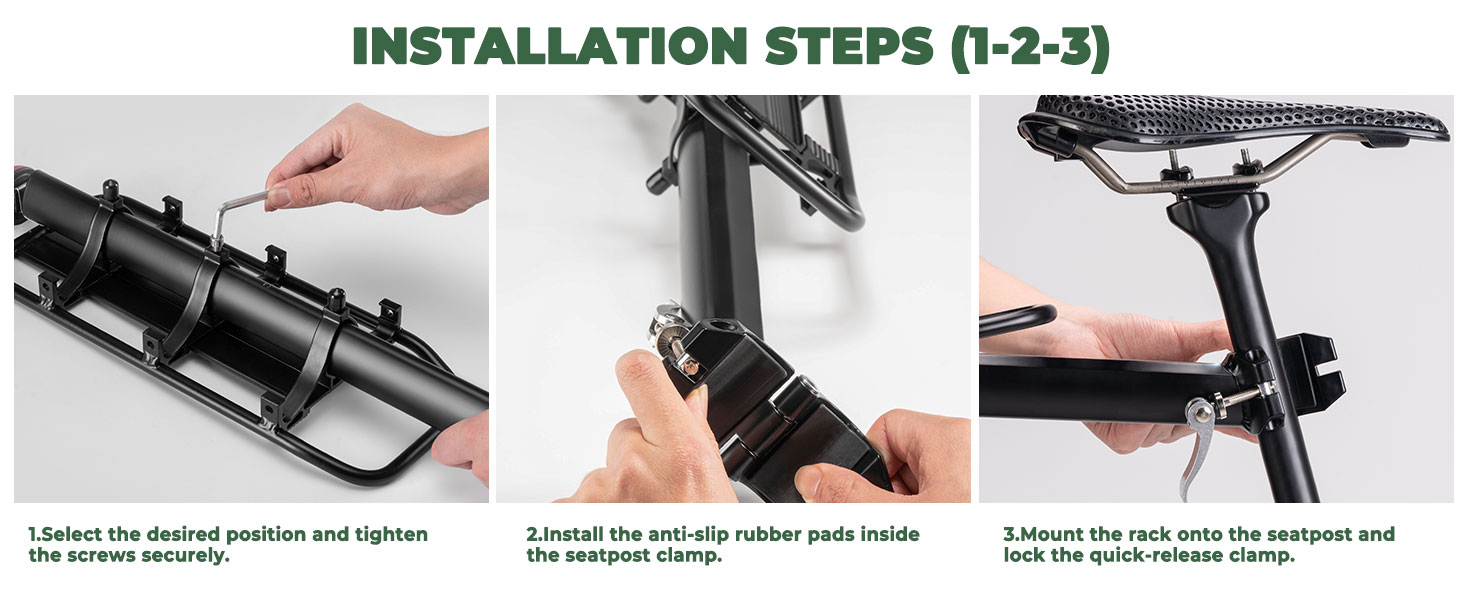 INSTALLATION STEPS (1-2-3)

1.Select the desired position and tighten the screws securely.

2.Install the anti-slip rubber pads inside the seatpost clamp.

3.Mount the rack onto the seatpost and lock the quick-release clamp.