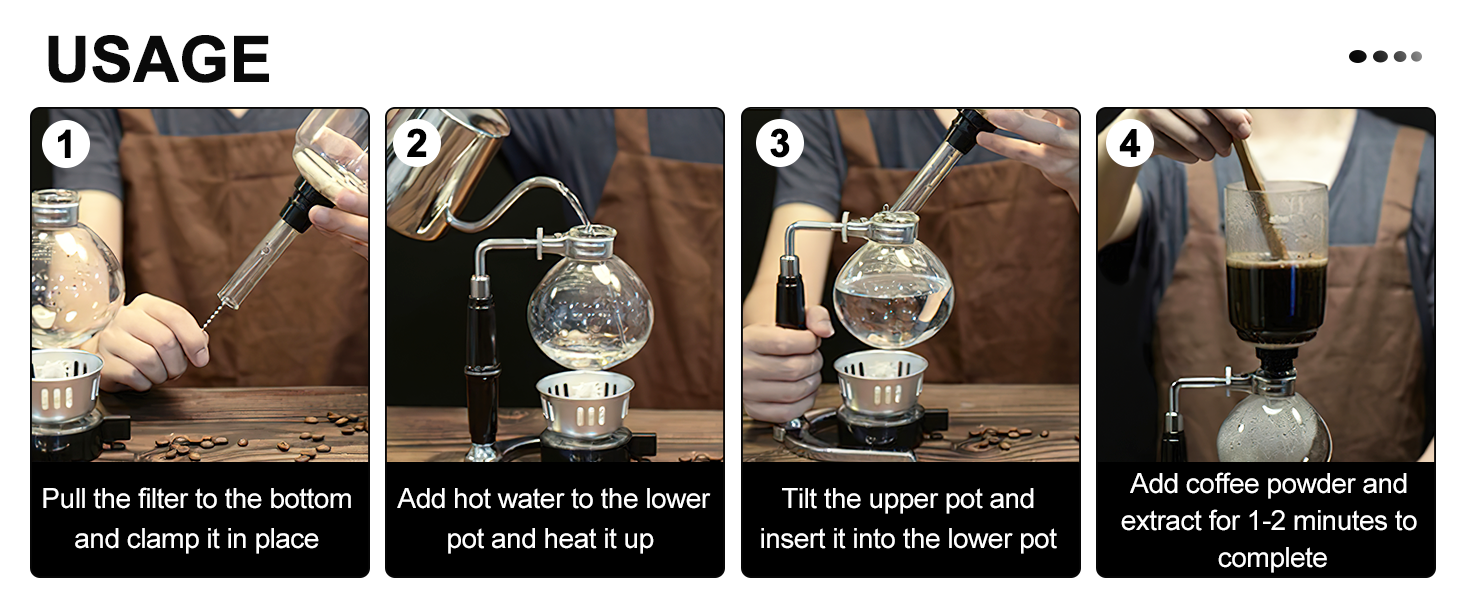 USAGE

1
Pull the filter to the bottom and clamp it in place

2
Add hot water to the lower pot and heat it up

3
Tilt the upper pot and insert it into the lower pot

4
Add coffee powder and extract for 1-2 minutes to complete