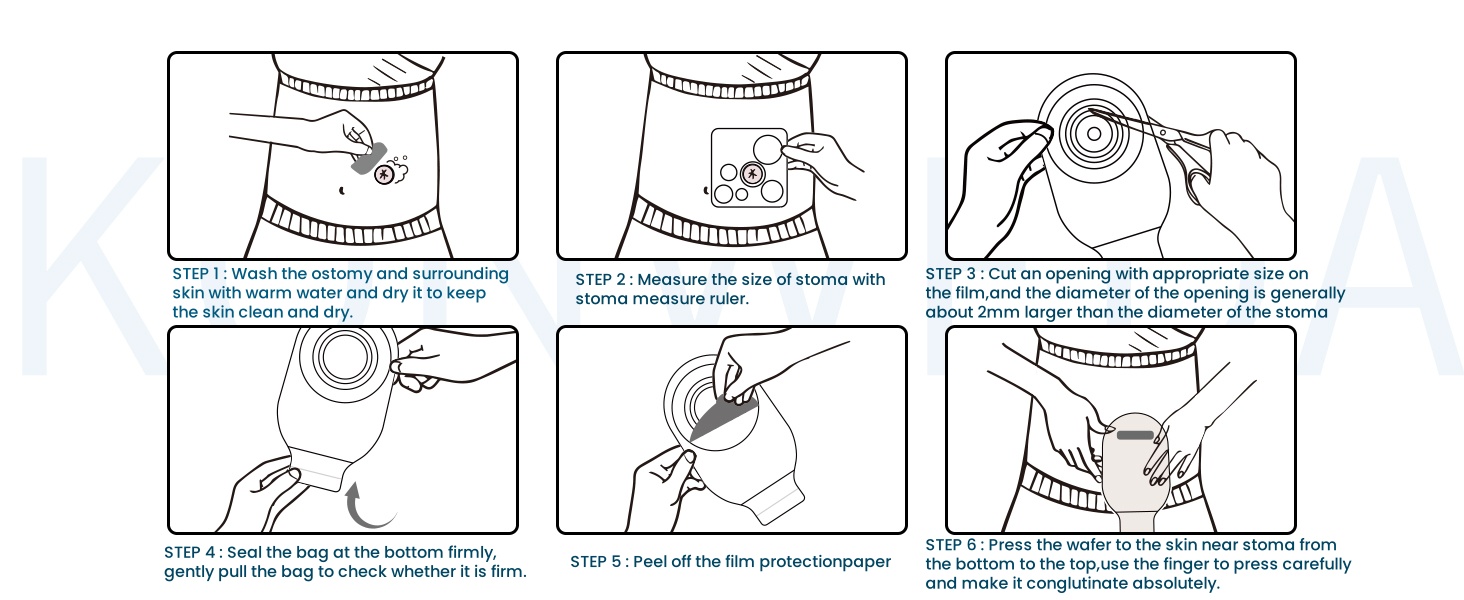 STEP 1 : Wash the ostomy and surrounding skin with warm water and dry it to keep the skin clean and dry.

STEP 2 : Measure the size of stoma with stoma measure ruler.

STEP 3 : Cut an opening with appropriate size on the film,and the diameter of the opening is generally about 2mm larger than the diameter of the stoma

STEP 4 : Seal the bag at the bottom firmly, gently pull the bag to check whether it is firm.

STEP 5 : Peel off the film protectionpaper

STEP 6 : Press the wafer to the skin near stoma from the bottom to the top,use the finger to press carefully and make it conglutinate absolutely.