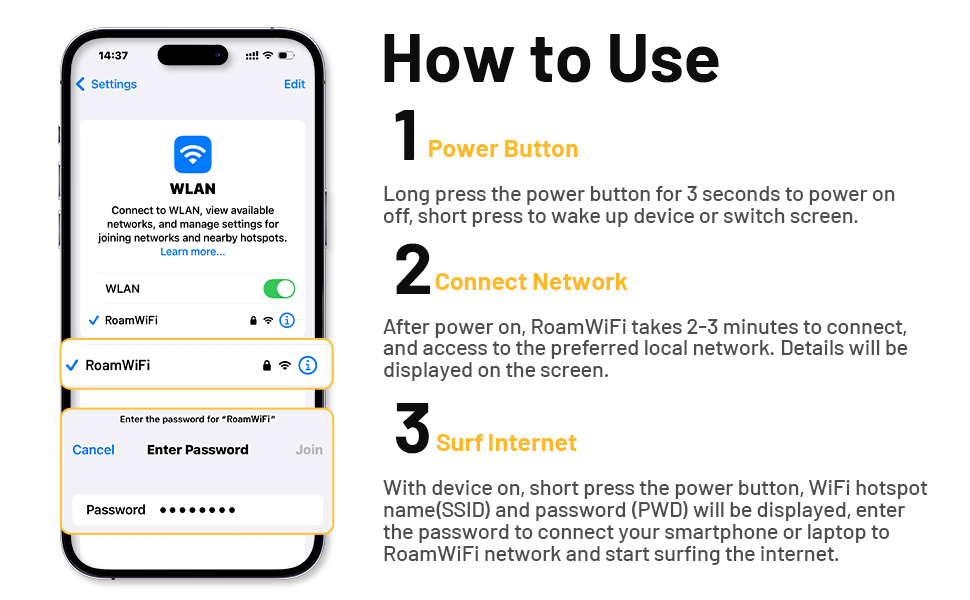 14:37

Settings

Edit

WLAN

Connect to WLAN, view available networks, and manage settings for joining networks and nearby hotspots. Learn more...

WLAN

RoamWiFi

RoamWiFi

Enter the password for "RoamWiFi"

Cancel

Enter Password

Join

Password ••••••••

How to Use

1 Power Button

Long press the power button for 3 seconds to power on off, short press to wake up device or switch screen.

2 Connect Network

After power on, RoamWiFi takes 2-3 minutes to connect, and access to the preferred local network. Details will be displayed on the screen.

3 Surf Internet

With device on, short press the power button, WiFi hotspot name(SSID) and password (PWD) will be displayed, enter the password to connect your smartphone or laptop to RoamWiFi network and start surfing the internet.