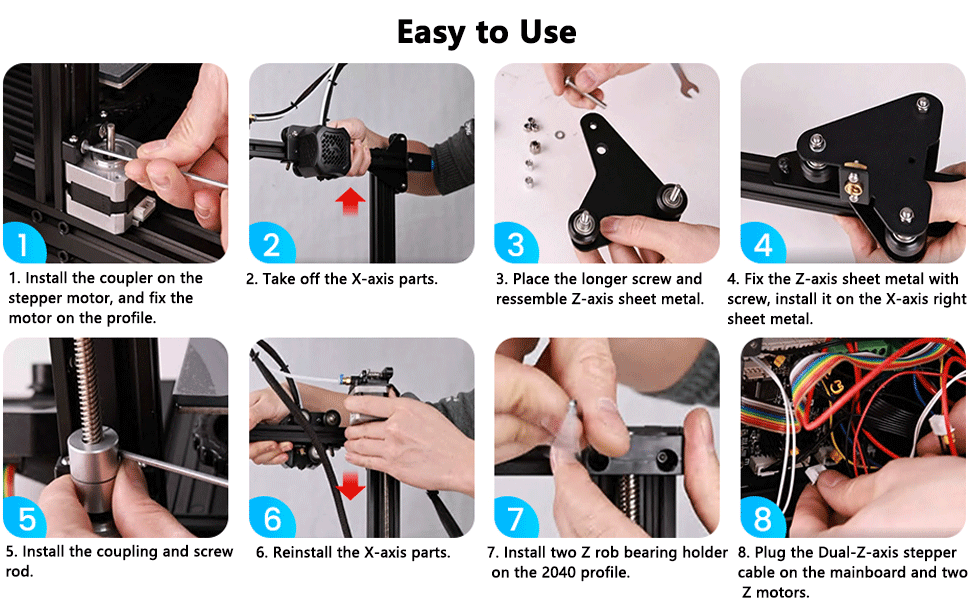 Easy to Use

1

1. Install the coupler on the stepper motor, and fix the motor on the profile.

2

2. Take off the X-axis parts.

3

3. Place the longer screw and ressemble Z-axis sheet metal.

4

4. Fix the Z-axis sheet metal with screw, install it on the X-axis right sheet metal.

5

5. Install the coupling and screw rod.

6

6. Reinstall the X-axis parts.

7

7. Install two Z rob bearing holder on the 2040 profile.

8

8. Plug the Dual-Z-axis stepper cable on the mainboard and two Z motors.