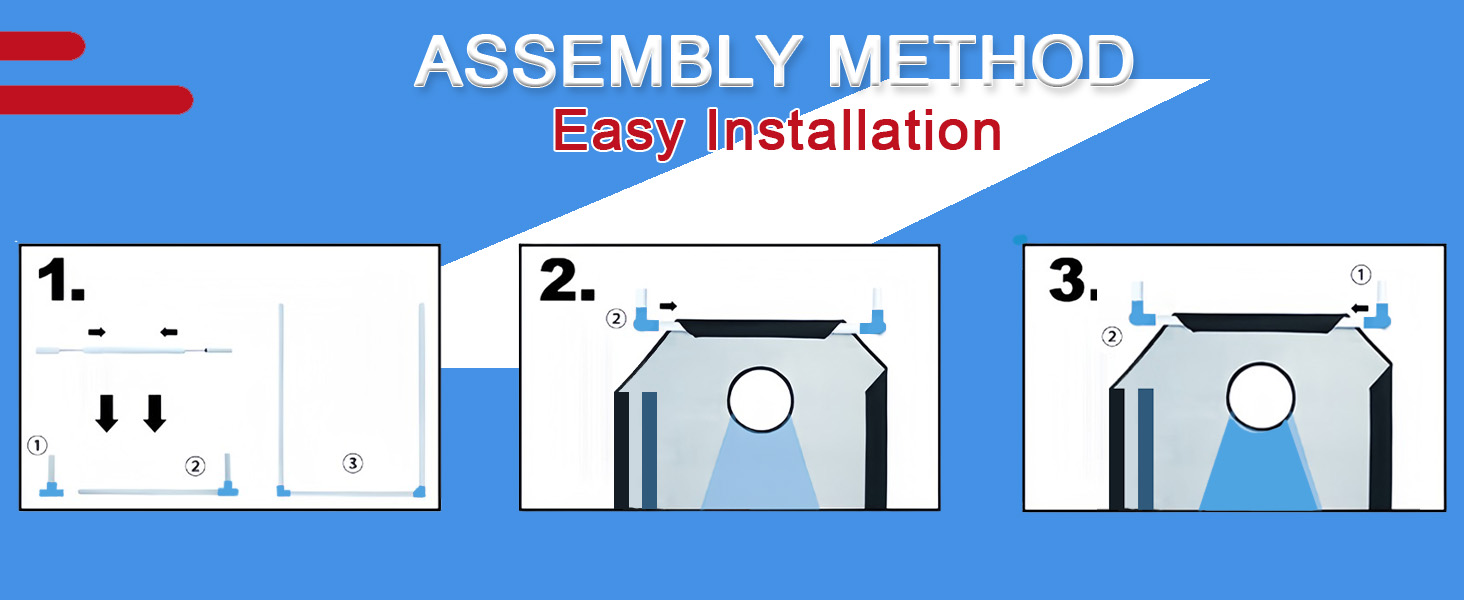 ASSEMBLY METHOD
Easy Installation

1.
①
②
③

2.
②

3.
①
②