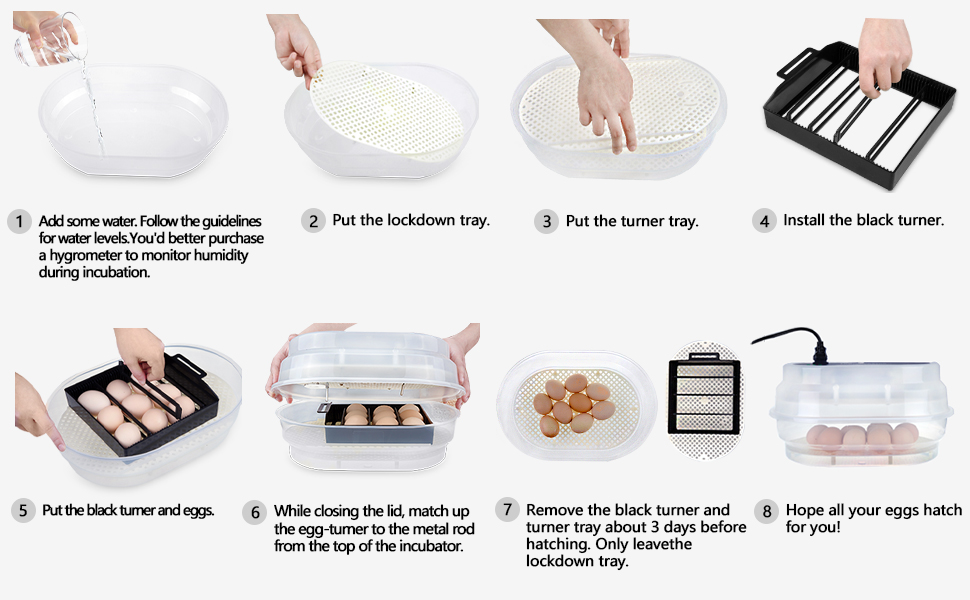 1 Add some water. Follow the guidelines for water levels.You'd better purchase a hygrometer to monitor humidity during incubation.

2 Put the lockdown tray.

3 Put the turner tray.

4 Install the black turner.

5 Put the black turner and eggs.

6 While closing the lid, match up the egg-turner to the metal rod from the top of the incubator.

7 Remove the black turner and turner tray about 3 days before hatching. Only leavethe lockdown tray.

8 Hope all your eggs hatch for you!