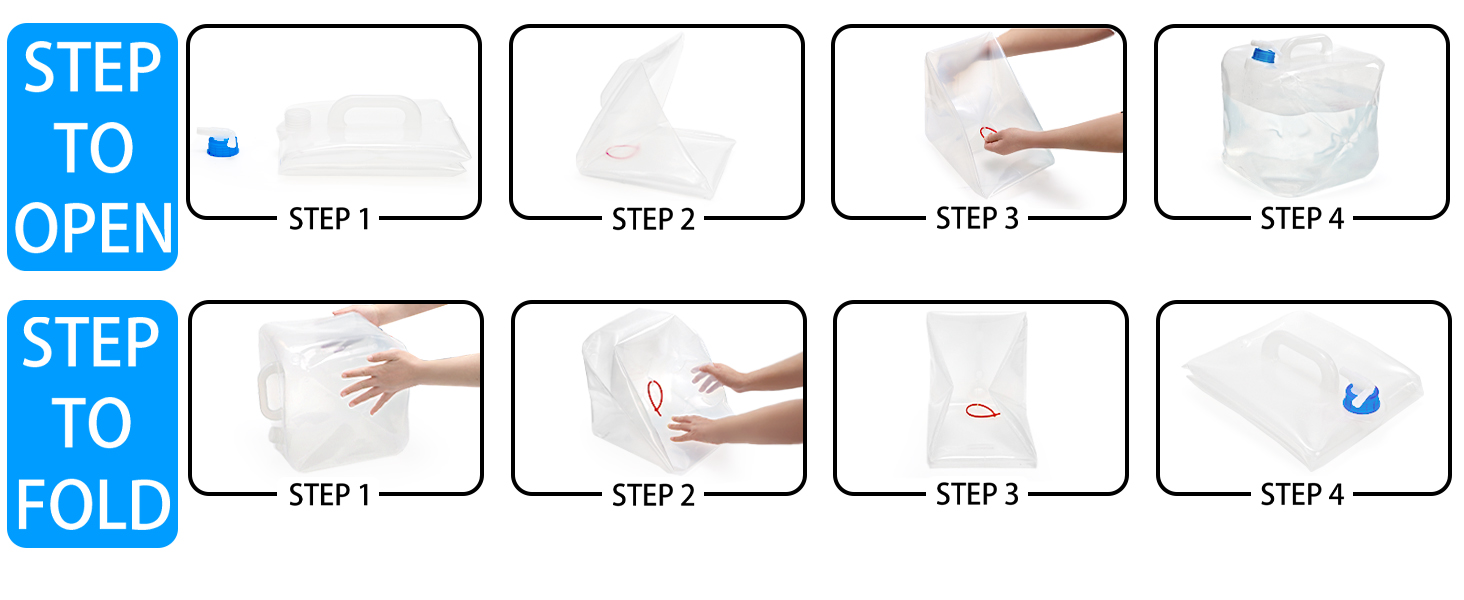 STEP TO OPEN

STEP 1

STEP 2

STEP 3

STEP 4

STEP TO FOLD

STEP 1

STEP 2

STEP 3

STEP 4