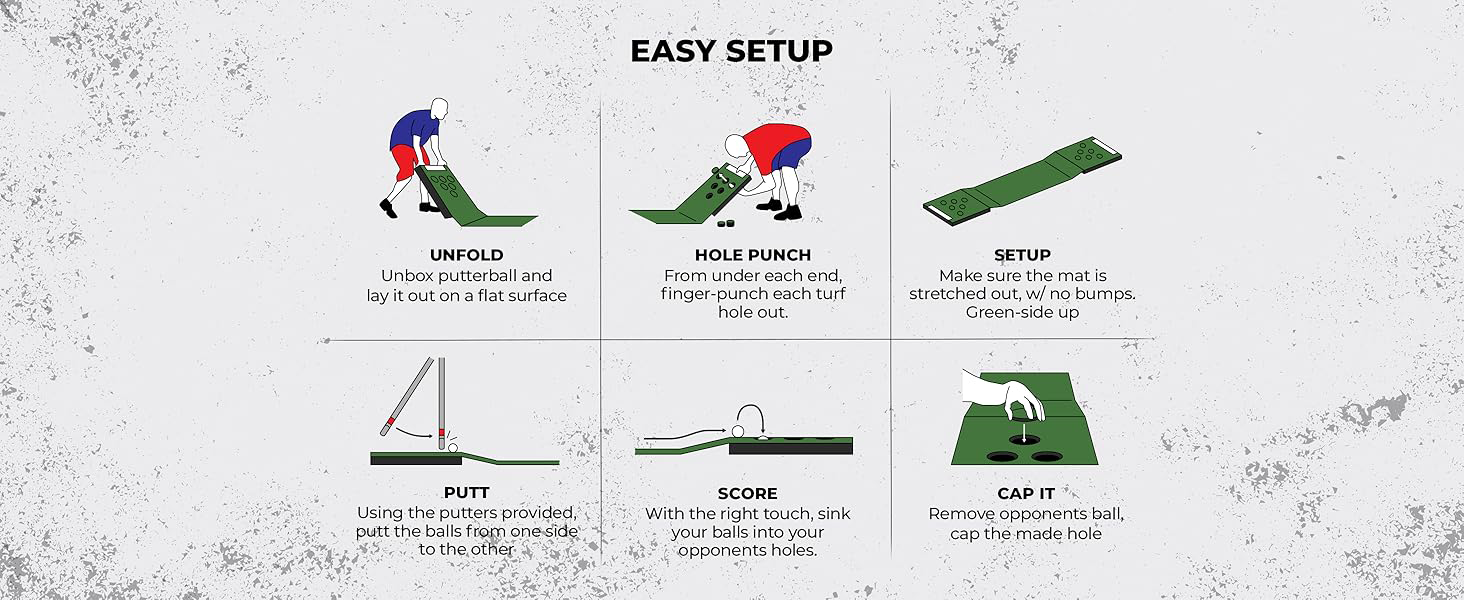 EASY SETUP

UNFOLD
Unbox putterball and lay it out on a flat surface

HOLE PUNCH
From under each end, finger-punch each turf hole out.

SETUP
Make sure the mat is stretched out, w/ no bumps. Green-side up

PUTT
Using the putters provided, putt the balls from one side to the other

SCORE
With the right touch, sink your balls into your opponents holes.

CAP IT
Remove opponents ball, cap the made hole