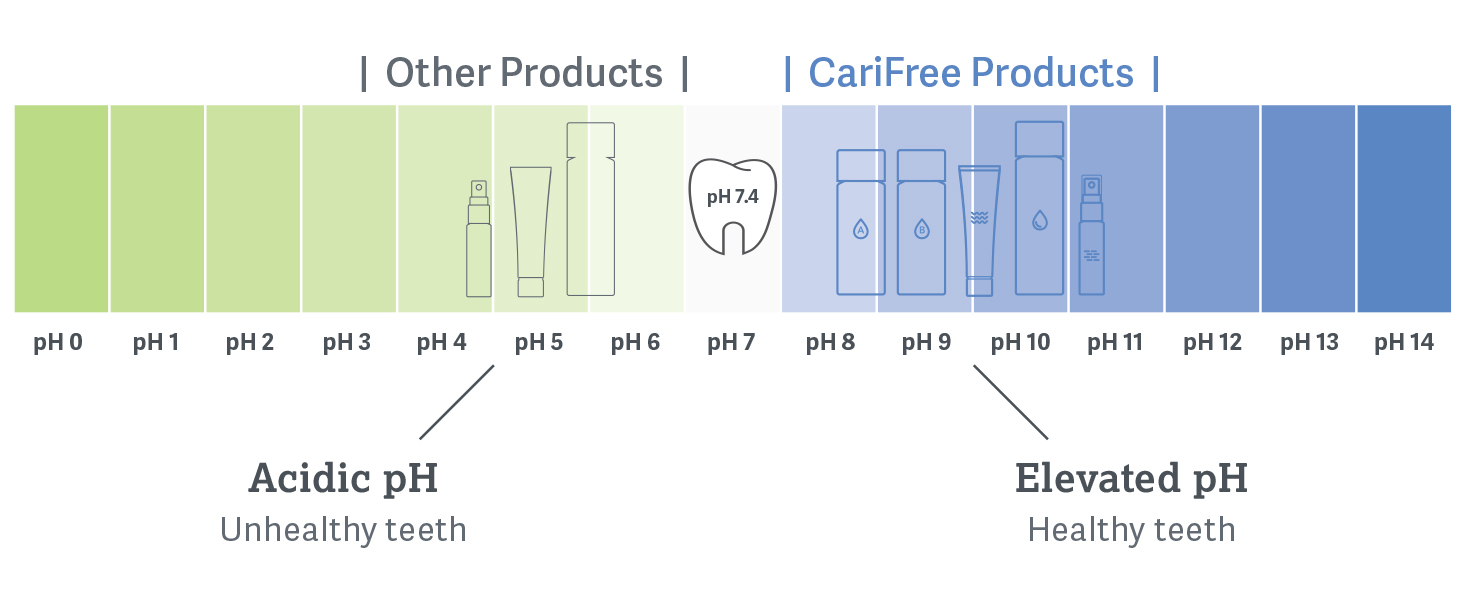 | Other Products |

| CariFree Products |

pH 7.4

A

B

pH 0 pH 1 pH 2 pH 3 pH 4 pH 5 pH 6 pH 7 pH 8 pH 9 pH 10 pH 11 pH 12 pH 13 pH 14

Acidic pH
Unhealthy teeth

Elevated pH
Healthy teeth