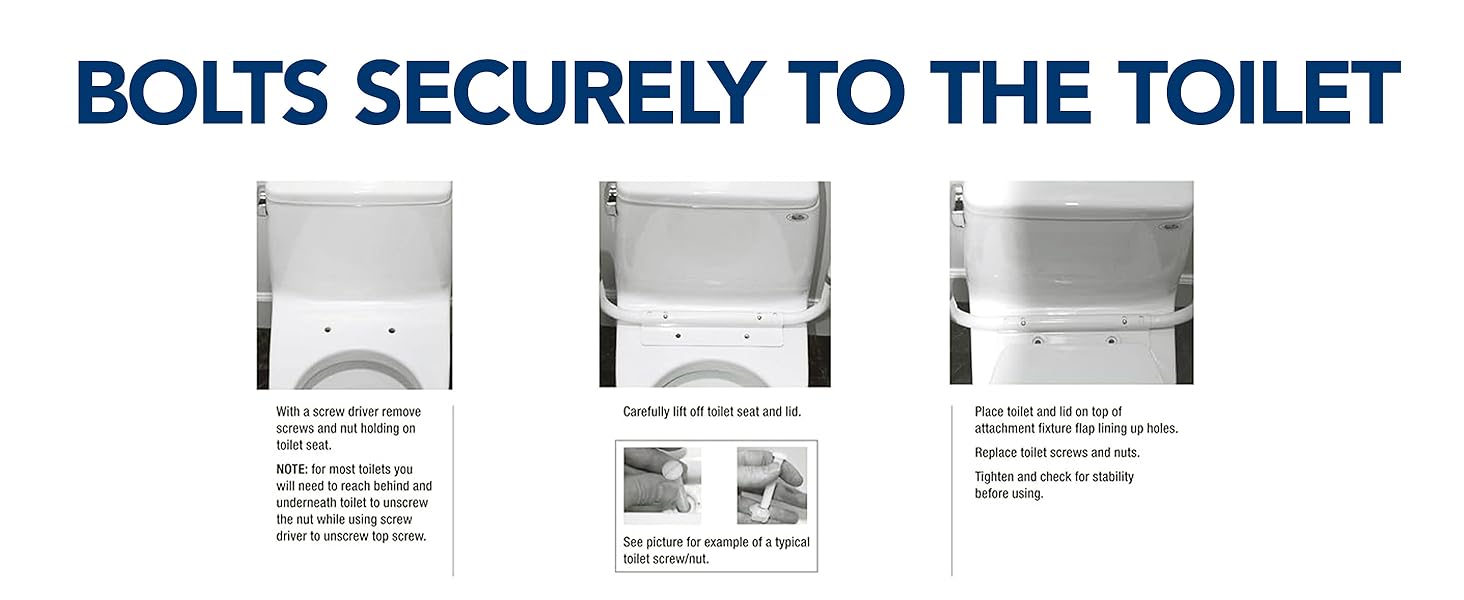 BOLTS SECURELY TO THE TOILET

With a screw driver remove screws and nut holding on toilet seat.

NOTE: for most toilets you will need to reach behind and underneath toilet to unscrew the nut while using screw driver to unscrew top screw.

Carefully lift off toilet seat and lid.

See picture for example of a typical toilet screw/nut.

Place toilet and lid on top of attachment fixture flap lining up holes.

Replace toilet screws and nuts.

Tighten and check for stability before using.