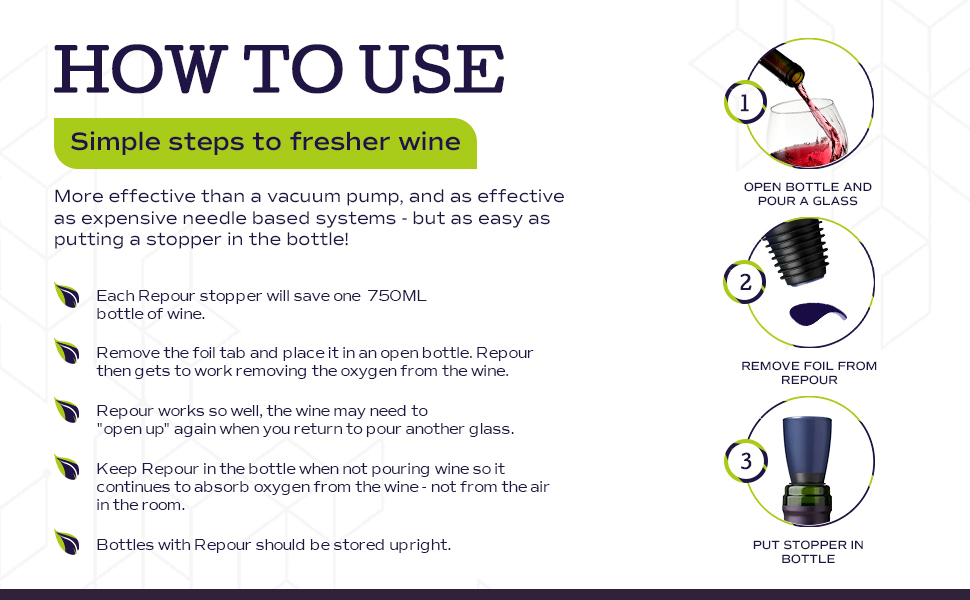 HOW TO USE

Simple steps to fresher wine

More effective than a vacuum pump, and as effective as expensive needle based systems - but as easy as putting a stopper in the bottle!

Each Repour stopper will save one 750ML bottle of wine.

Remove the foil tab and place it in an open bottle. Repour then gets to work removing the oxygen from the wine.

Repour works so well, the wine may need to "open up" again when you return to pour another glass.

Keep Repour in the bottle when not pouring wine so it continues to absorb oxygen from the wine - not from the air in the room.

Bottles with Repour should be stored upright.

1

OPEN BOTTLE AND POUR A GLASS

2

REMOVE FOIL FROM REPOUR

3

PUT STOPPER IN BOTTLE