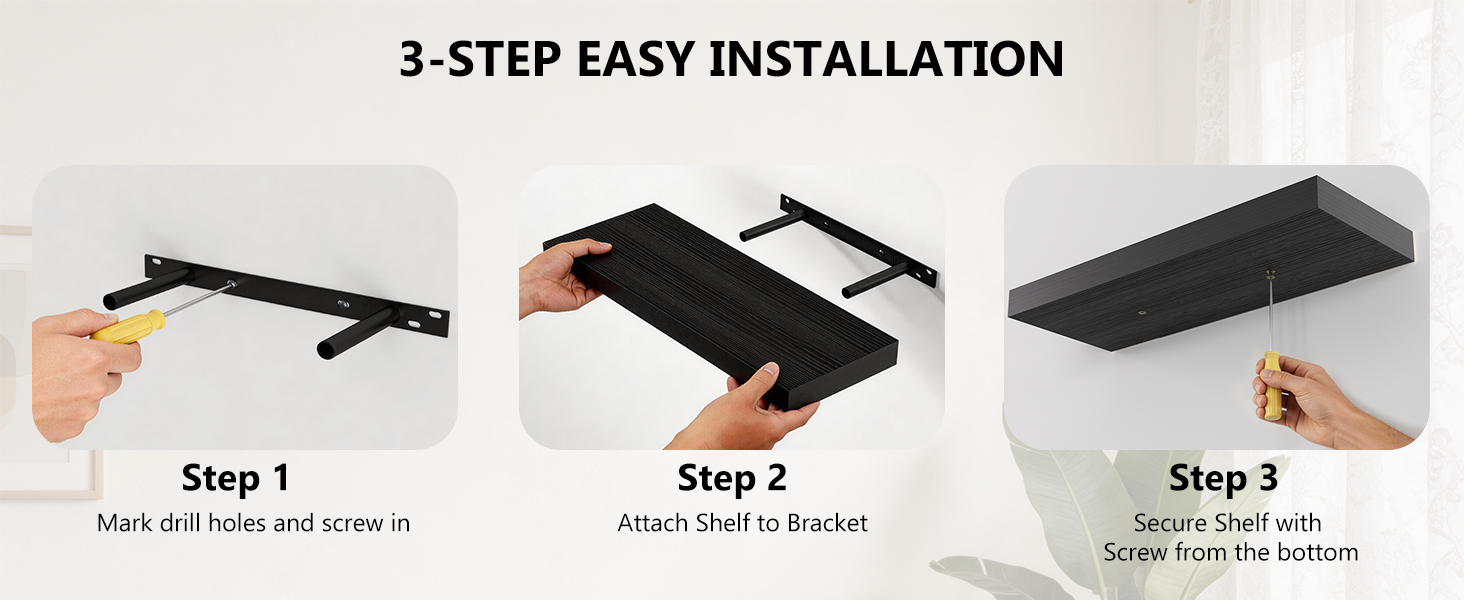 3-STEP EASY INSTALLATION

Step 1
Mark drill holes and screw in

Step 2
Attach Shelf to Bracket

Step 3
Secure Shelf with Screw from the bottom