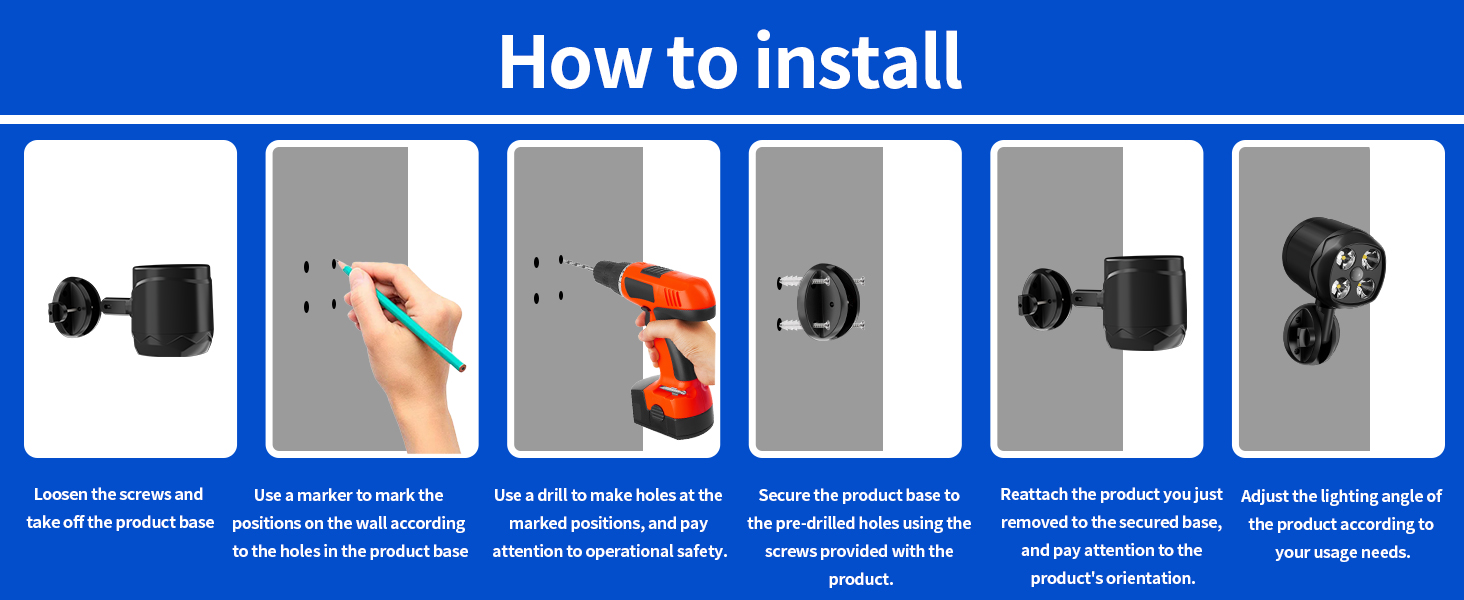 How to install

Loosen the screws and take off the product base

Use a marker to mark the positions on the wall according to the holes in the product base

Use a drill to make holes at the marked positions, and pay attention to operational safety.

Secure the product base to the pre-drilled holes using the screws provided with the product.

Reattach the product you just removed to the secured base, and pay attention to the product's orientation.

Adjust the lighting angle of the product according to your usage needs.