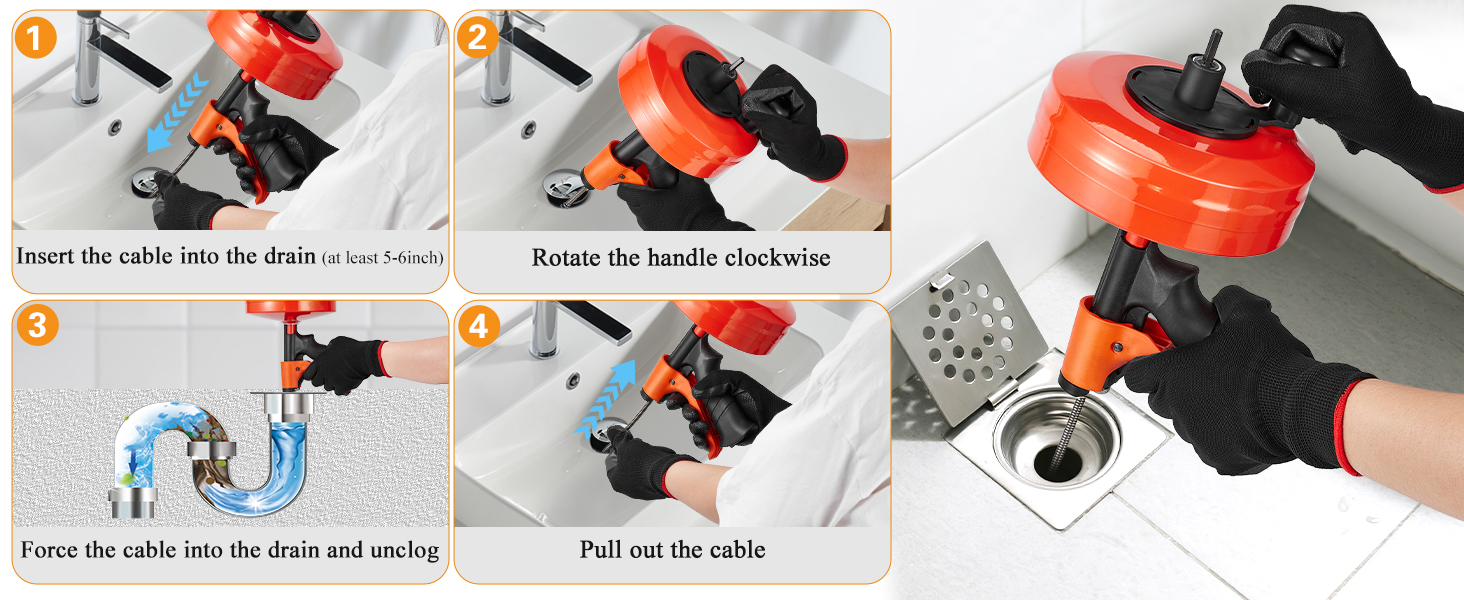 1
Insert the cable into the drain (at least 5-6inch)

2
Rotate the handle clockwise

3
Force the cable into the drain and unclog

4
Pull out the cable