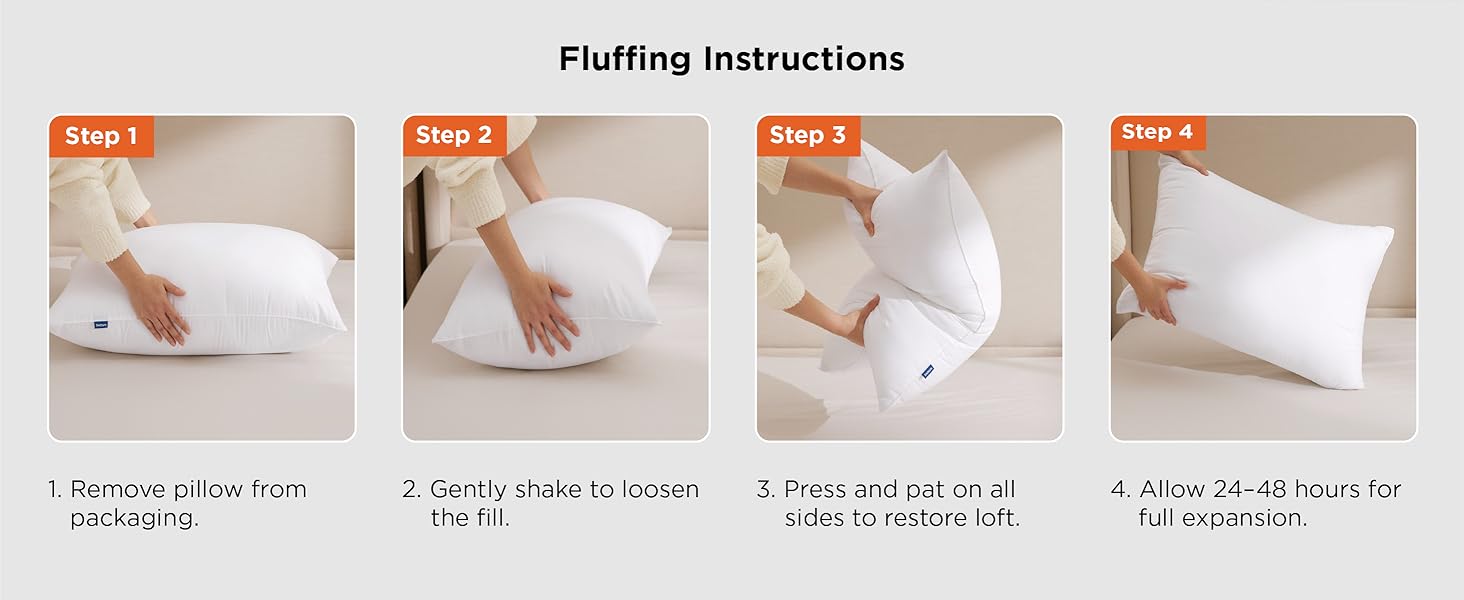 Fluffing Instructions

Step 1

Step 2

Step 3

Step 4

1. Remove pillow from packaging.

2. Gently shake to loosen the fill.

3. Press and pat on all sides to restore loft.

4. Allow 24–48 hours for full expansion.