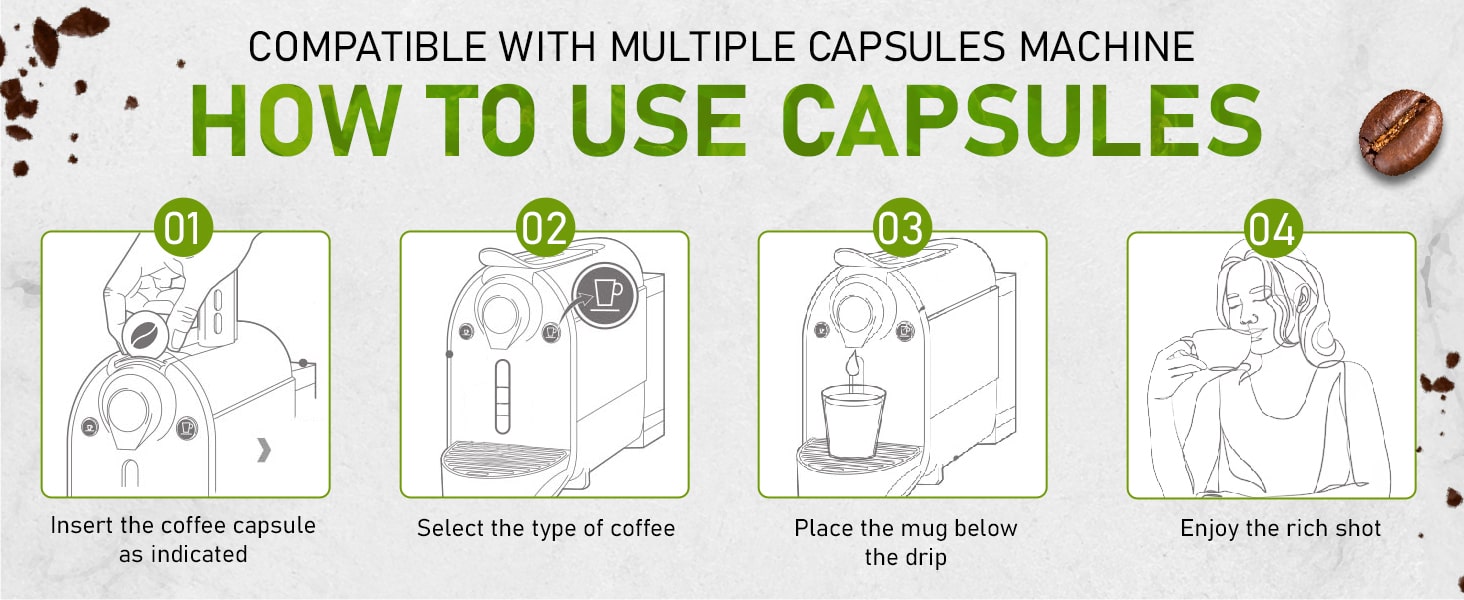 COMPATIBLE WITH MULTIPLE CAPSULES MACHINE
HOW TO USE CAPSULES

01
Insert the coffee capsule as indicated

02
Select the type of coffee

03
Place the mug below the drip

04
Enjoy the rich shot