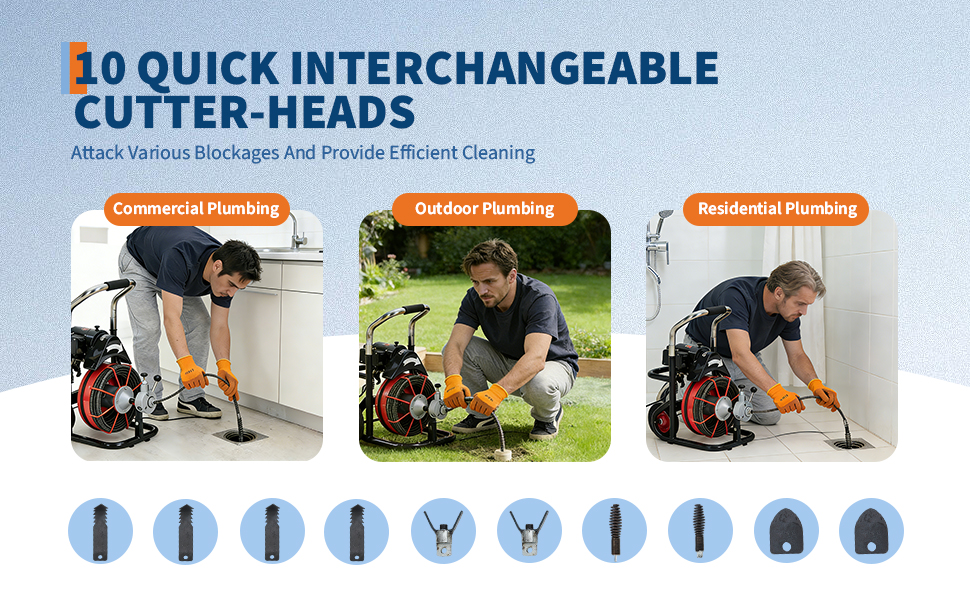 10 QUICK INTERCHANGEABLE CUTTER-HEADS

Attack Various Blockages And Provide Efficient Cleaning

Commercial Plumbing

Outdoor Plumbing

Residential Plumbing