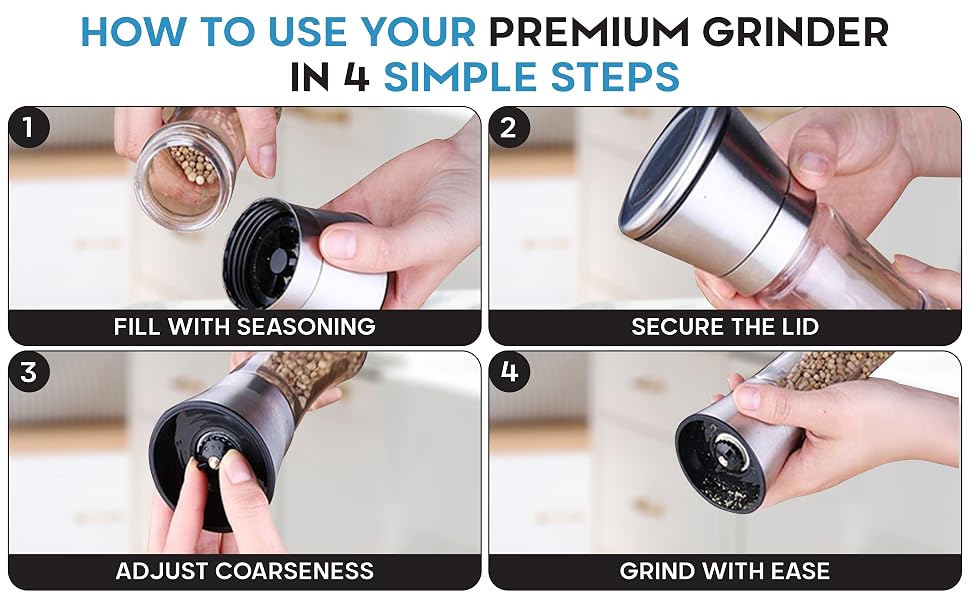 HOW TO USE YOUR PREMIUM GRINDER IN 4 SIMPLE STEPS

1
FILL WITH SEASONING

2
SECURE THE LID

3
ADJUST COARSENESS

4
GRIND WITH EASE