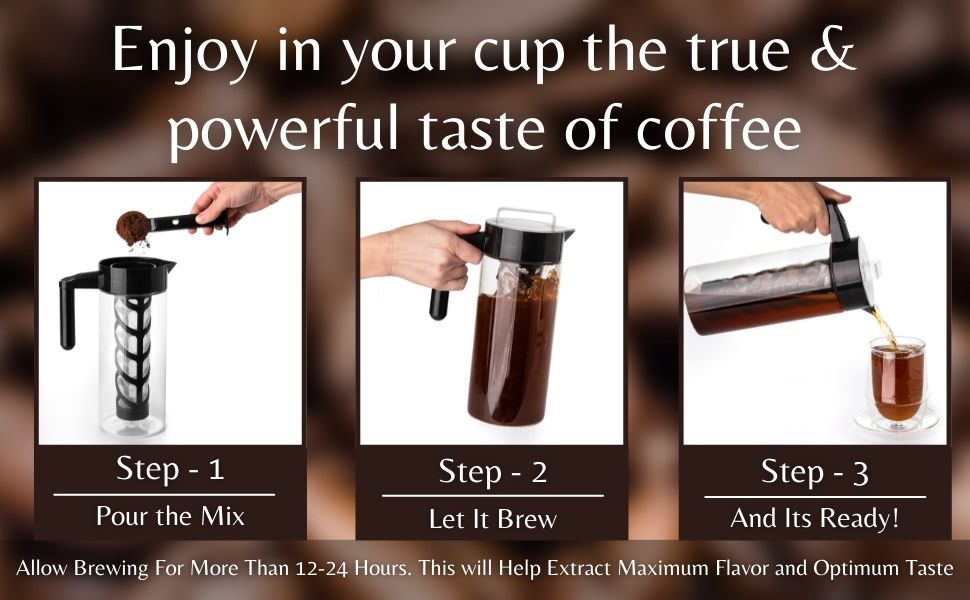 Enjoy in your cup the true & powerful taste of coffee

Step - 1
Pour the Mix

Step - 2
Let It Brew

Step - 3
And Its Ready!

Allow Brewing For More Than 12-24 Hours. This will Help Extract Maximum Flavor and Optimum Taste