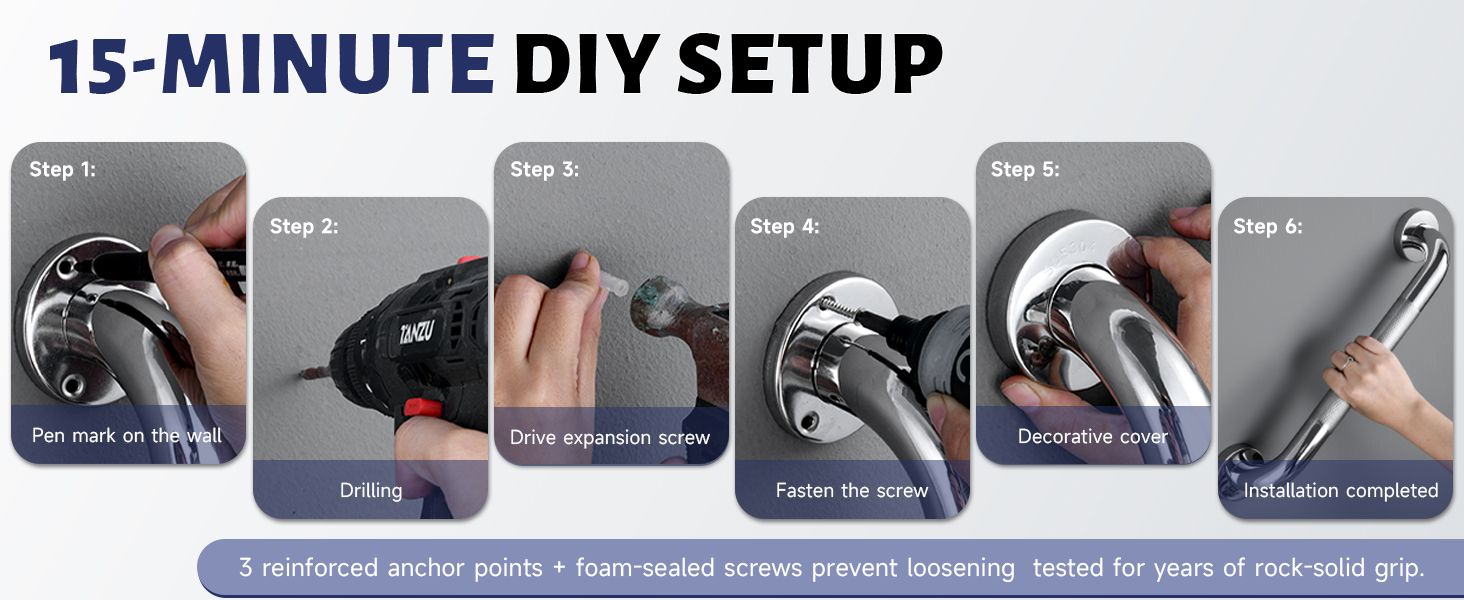 15-MINUTE DIY SETUP

Step 1:
Pen mark on the wall

Step 2:
TANZU
Drilling

Step 3:
Drive expansion screw

Step 4:
Fasten the screw

Step 5:
Decorative cover

Step 6:
Installation completed

3 reinforced anchor points + foam-sealed screws prevent loosening tested for years of rock-solid grip.