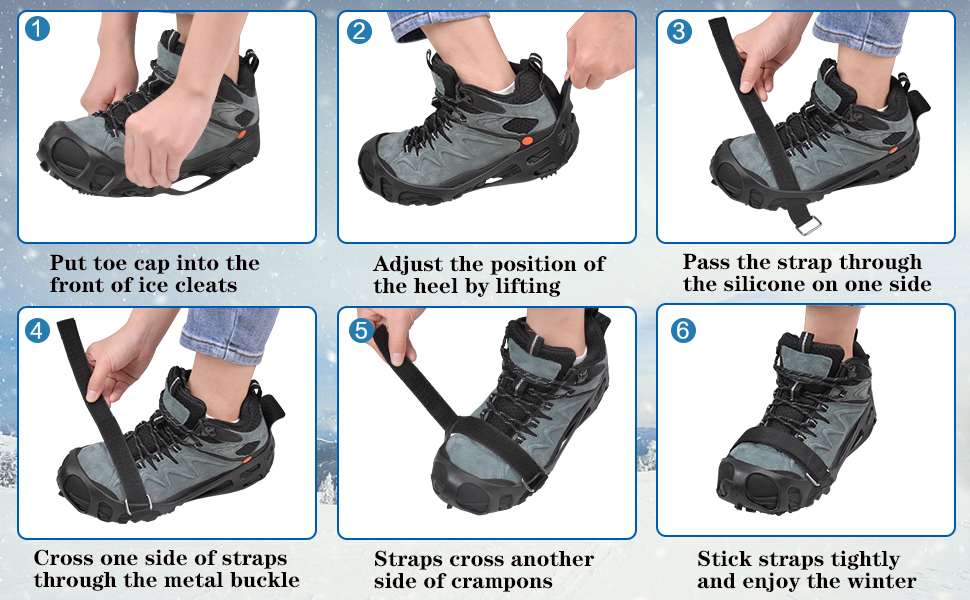 1

Put toe cap into the front of ice cleats

2

Adjust the position of the heel by lifting

3

Pass the strap through the silicone on one side

4

Cross one side of straps through the metal buckle

5

Straps cross another side of crampons

6

Stick straps tightly and enjoy the winter