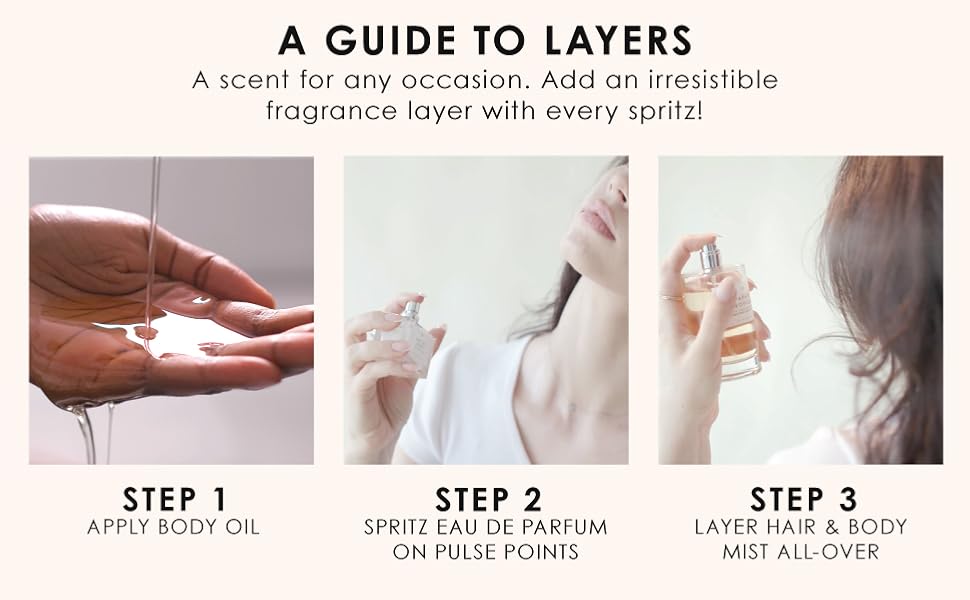 A GUIDE TO LAYERS

A scent for any occasion. Add an irresistible fragrance layer with every spritz!

STEP 1
APPLY BODY OIL

STEP 2
SPRITZ EAU DE PARFUM ON PULSE POINTS

STEP 3
LAYER HAIR & BODY MIST ALL-OVER