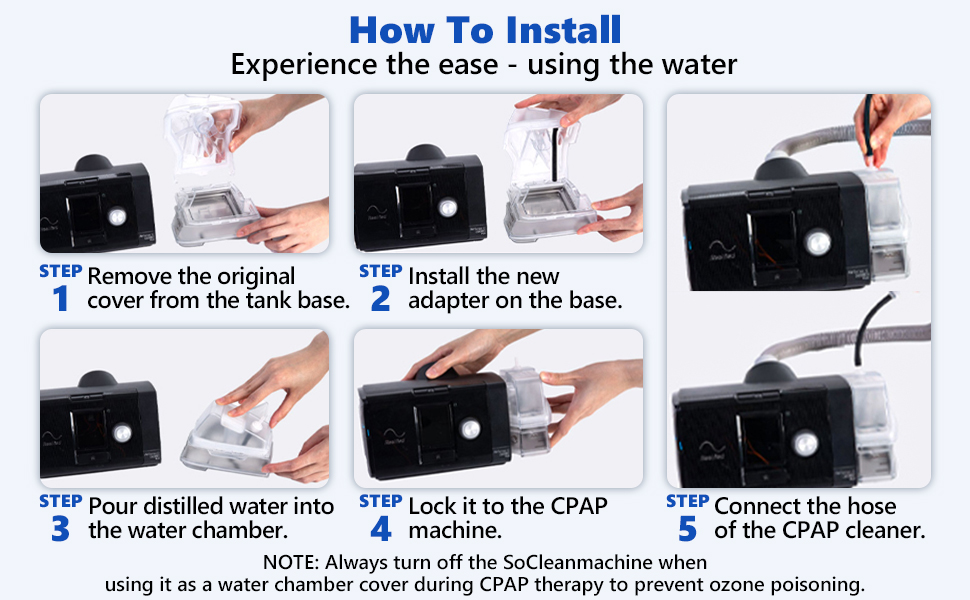 How To Install
Experience the ease - using the water

STEP 1 Remove the original cover from the tank base.

STEP 2 Install the new adapter on the base.

STEP 3 Pour distilled water into the water chamber.

STEP 4 Lock it to the CPAP machine.

STEP 5 Connect the hose of the CPAP cleaner.

NOTE: Always turn off the SoCleanmachine when using it as a water chamber cover during CPAP therapy to prevent ozone poisoning.