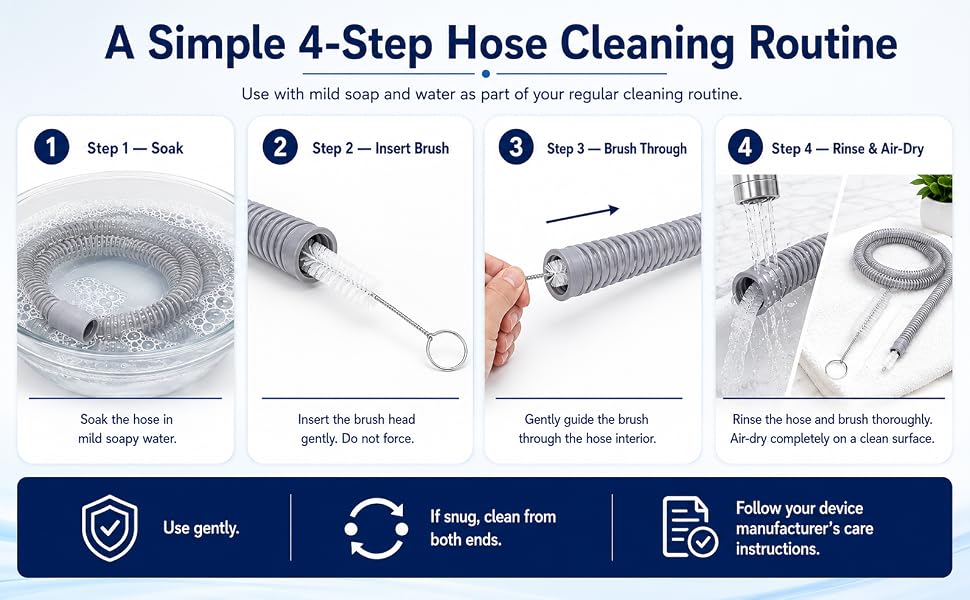 A Simple 4-Step Hose Cleaning Routine

Use with mild soap and water as part of your regular cleaning routine.

1 Step 1 — Soak

Soak the hose in mild soapy water.

2 Step 2 — Insert Brush

Insert the brush head gently. Do not force.

3 Step 3 — Brush Through

Gently guide the brush through the hose interior.

4 Step 4 — Rinse & Air-Dry

Rinse the hose and brush thoroughly. Air-dry completely on a clean surface.

Use gently.

If snug, clean from both ends.

Follow your device manufacturer's care instructions.