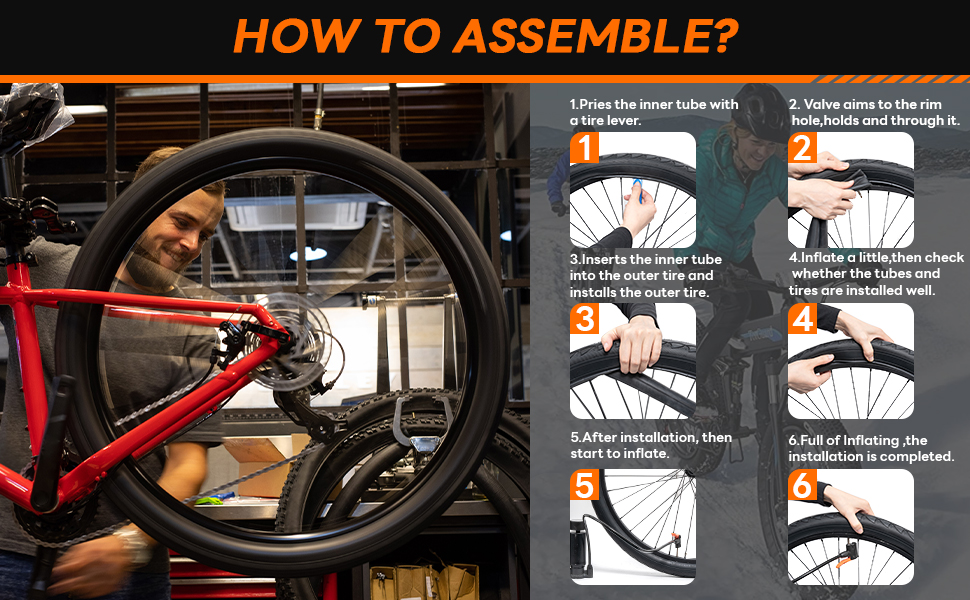 HOW TO ASSEMBLE?

1.Pries the inner tube with a tire lever.

1

2. Valve aims to the rim hole,holds and through it.

2

3.Inserts the inner tube into the outer tire and installs the outer tire.

3

4.Inflate a little,then check whether the tubes and tires are installed well.

4

5.After installation, then start to inflate.

5

6.Full of Inflating ,the installation is completed.

6