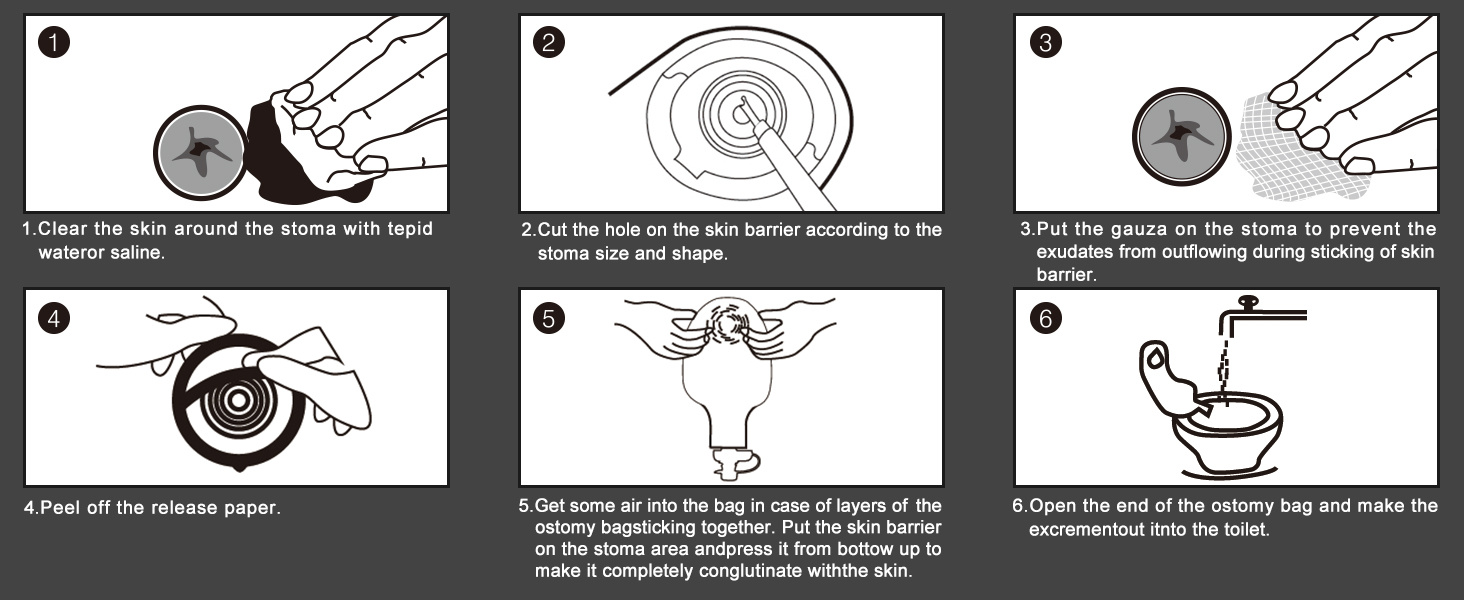 1

1.Clear the skin around the stoma with tepid wateror saline.

2

2.Cut the hole on the skin barrier according to the stoma size and shape.

3

3.Put the gauza on the stoma to prevent the exudates from outflowing during sticking of skin barrier.

4

4.Peel off the release paper.

5

5.Get some air into the bag in case of layers of the ostomy bagsticking together. Put the skin barrier on the stoma area andpress it from bottow up to make it completely conglutinate withthe skin.

6

6.Open the end of the ostomy bag and make the excrementout itnto the toilet.