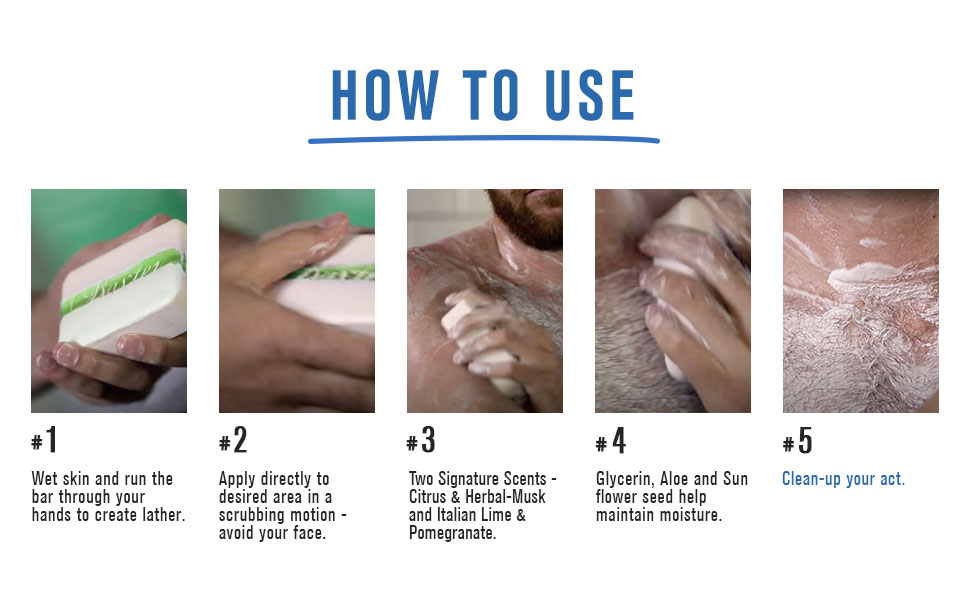 HOW TO USE

Baxter

#1

Wet skin and run the bar through your hands to create lather.

#2

Apply directly to desired area in a scrubbing motion - avoid your face.

#3

Two Signature Scents - Citrus & Herbal-Musk and Italian Lime & Pomegranate.

#4

Glycerin, Aloe and Sun flower seed help maintain moisture.

#5

Clean-up your act.