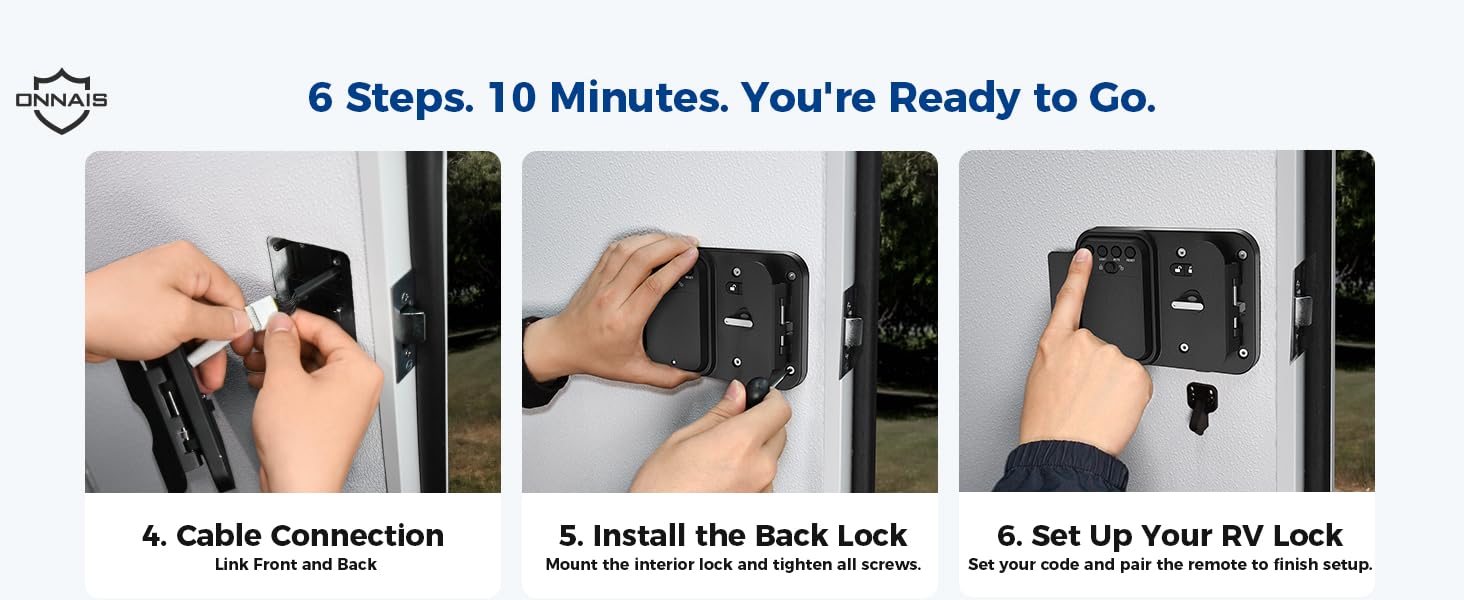 ONNAIS

6 Steps. 10 Minutes. You're Ready to Go.

4. Cable Connection
Link Front and Back

5. Install the Back Lock
Mount the interior lock and tighten all screws.

6. Set Up Your RV Lock
Set your code and pair the remote to finish setup.