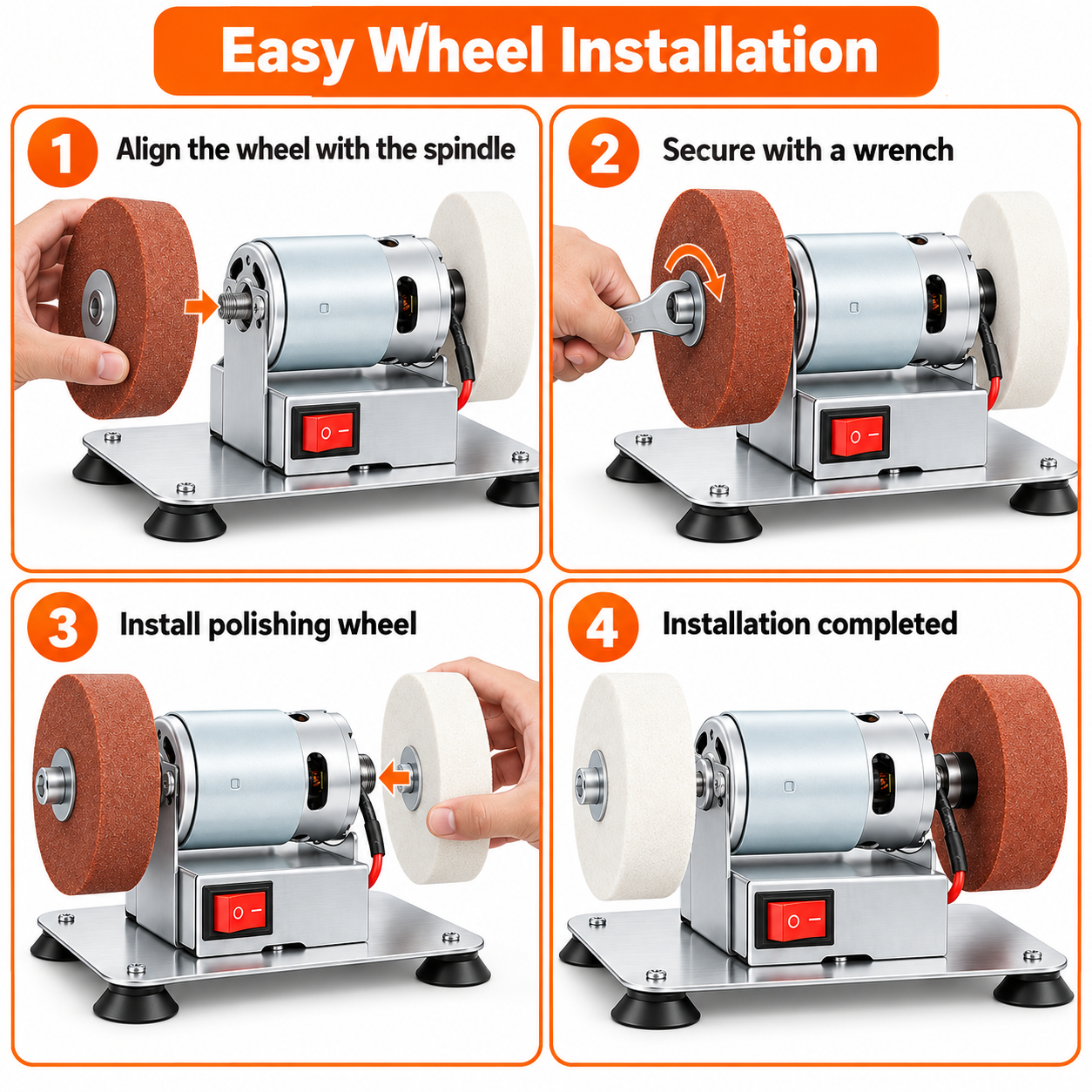 Easy Wheel Installation

1 Align the wheel with the spindle

2 Secure with a wrench

3 Install polishing wheel

4 Installation completed