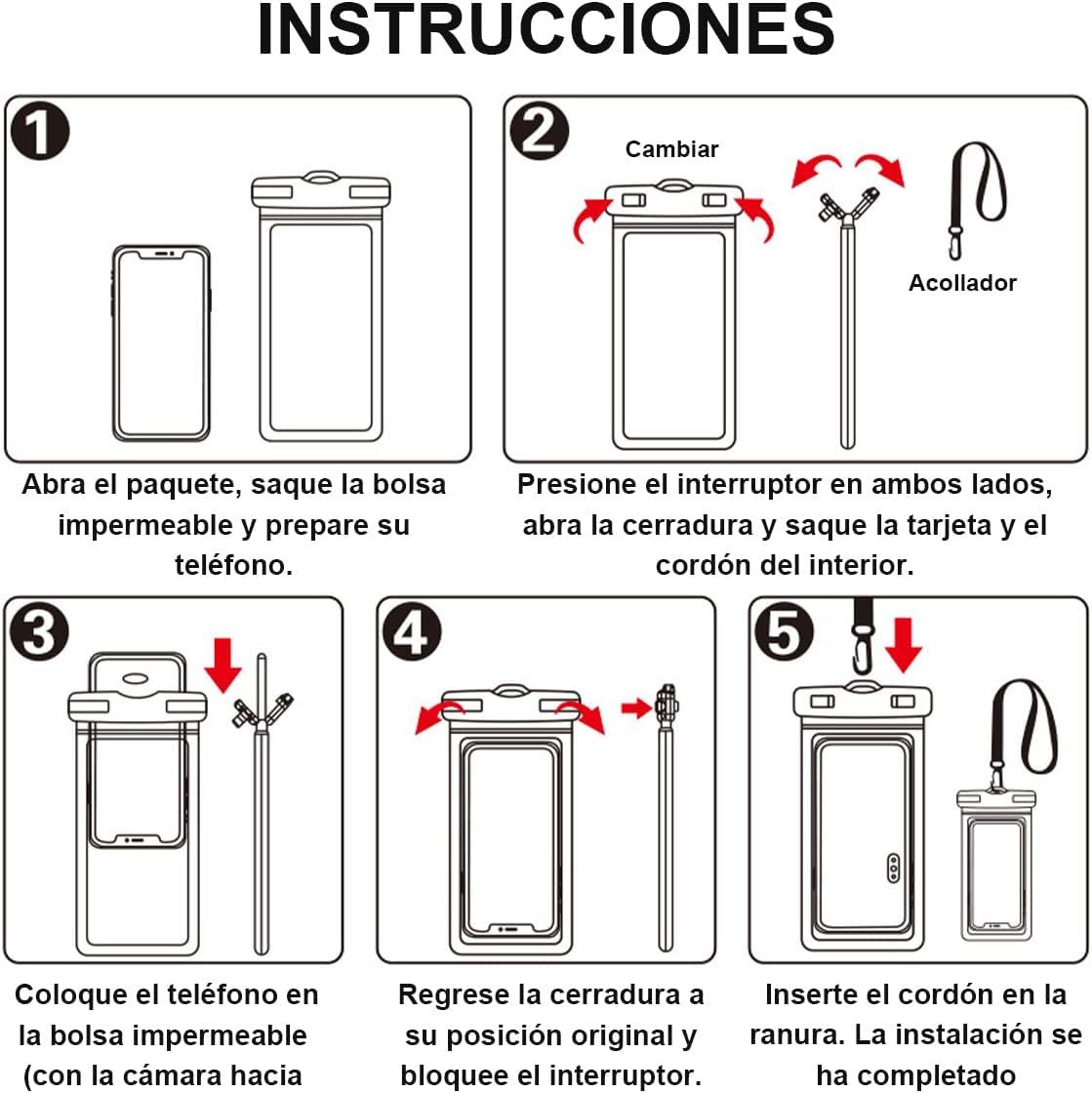 INSTRUCCIONES

1

Abra el paquete, saque la bolsa impermeable y prepare su teléfono.

2

Cambiar

Acollador

Presione el interruptor en ambos lados, abra la cerradura y saque la tarjeta y el cordón del interior.

3

Coloque el teléfono en la bolsa impermeable (con la cámara hacia

4

Regrese la cerradura a su posición original y bloquee el interruptor.

5

Inserte el cordón en la ranura. La instalación se ha completado