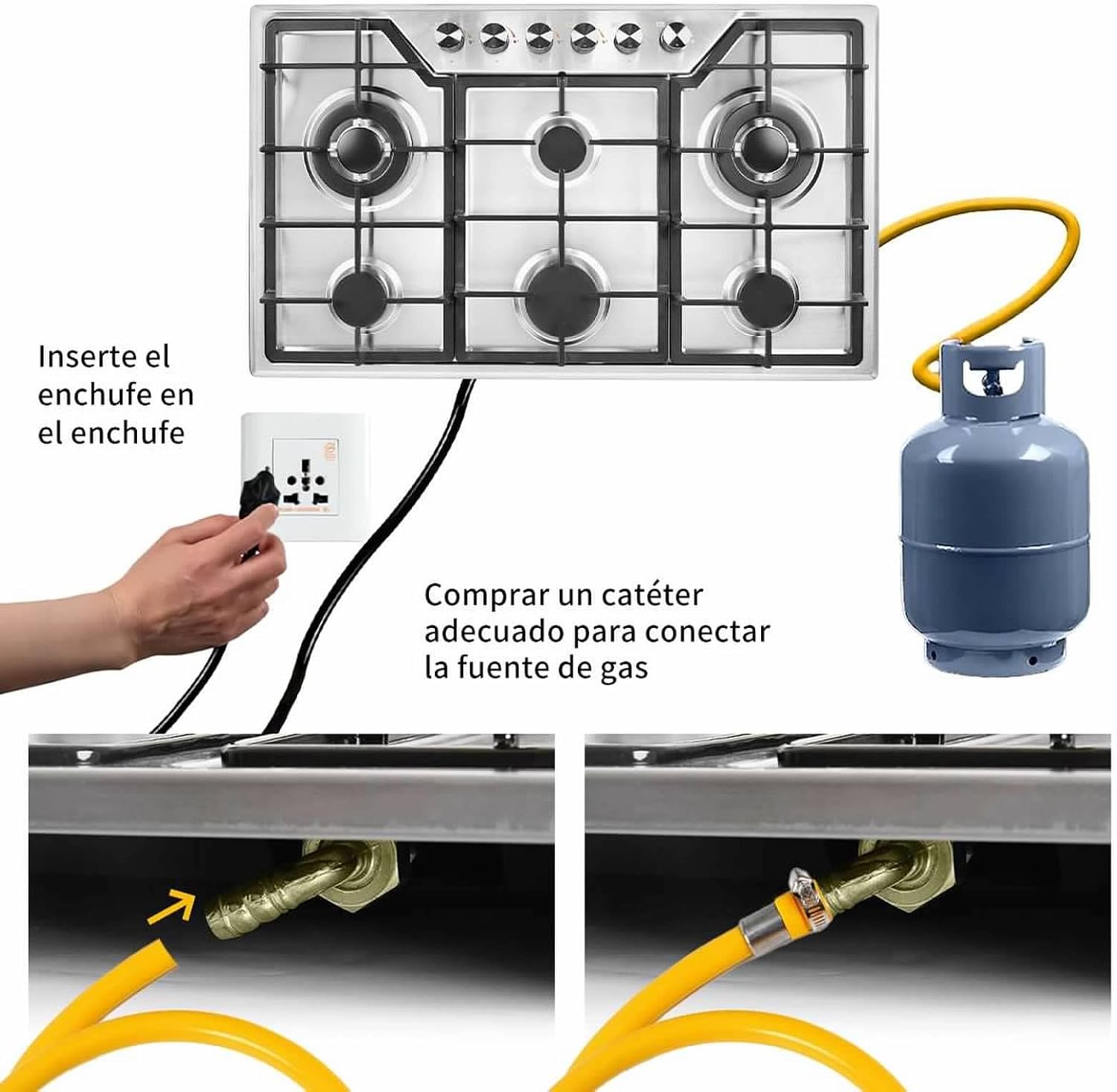 Inserte el enchufe en el enchufe

Comprar un catéter adecuado para conectar la fuente de gas