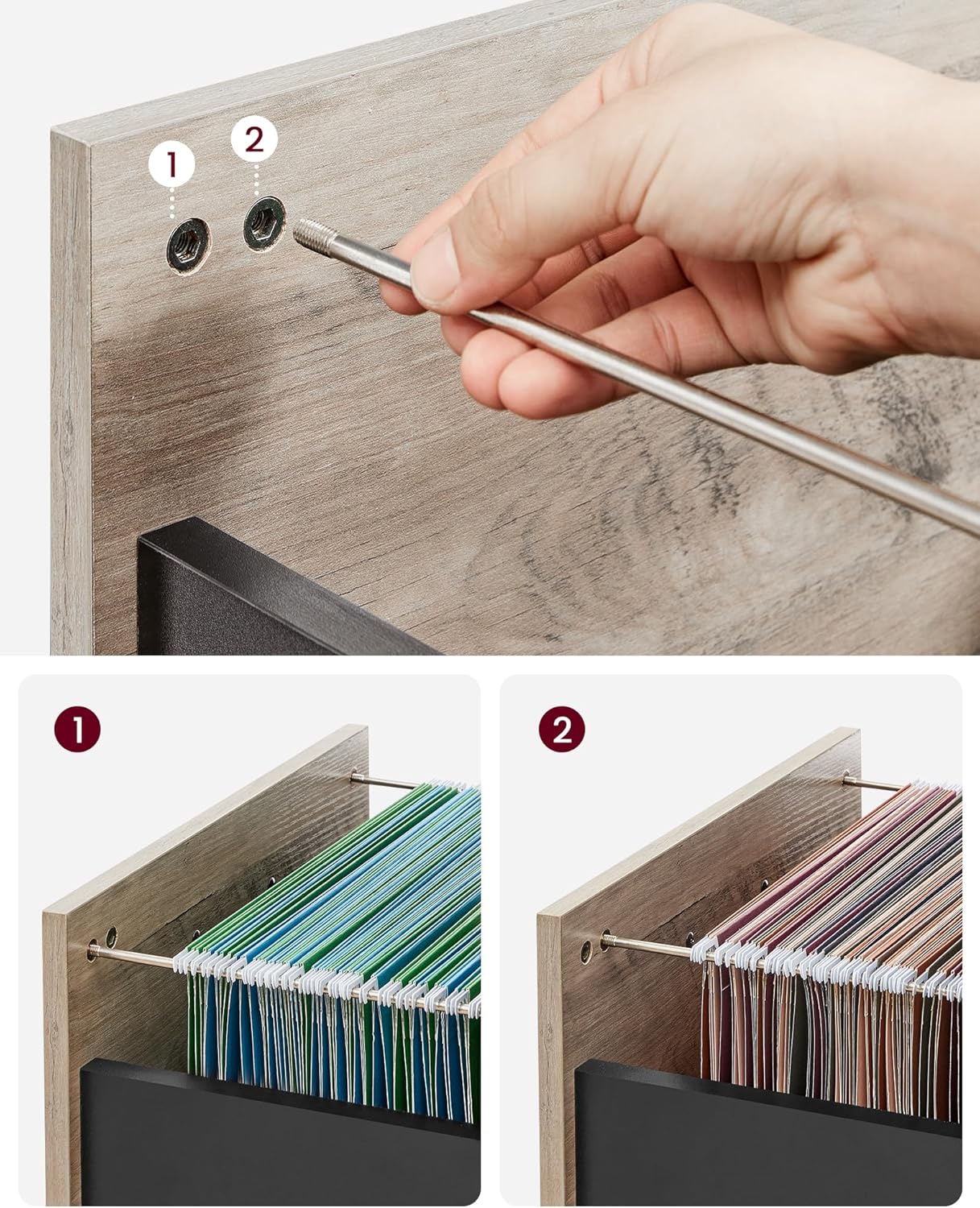 1
2
1
2