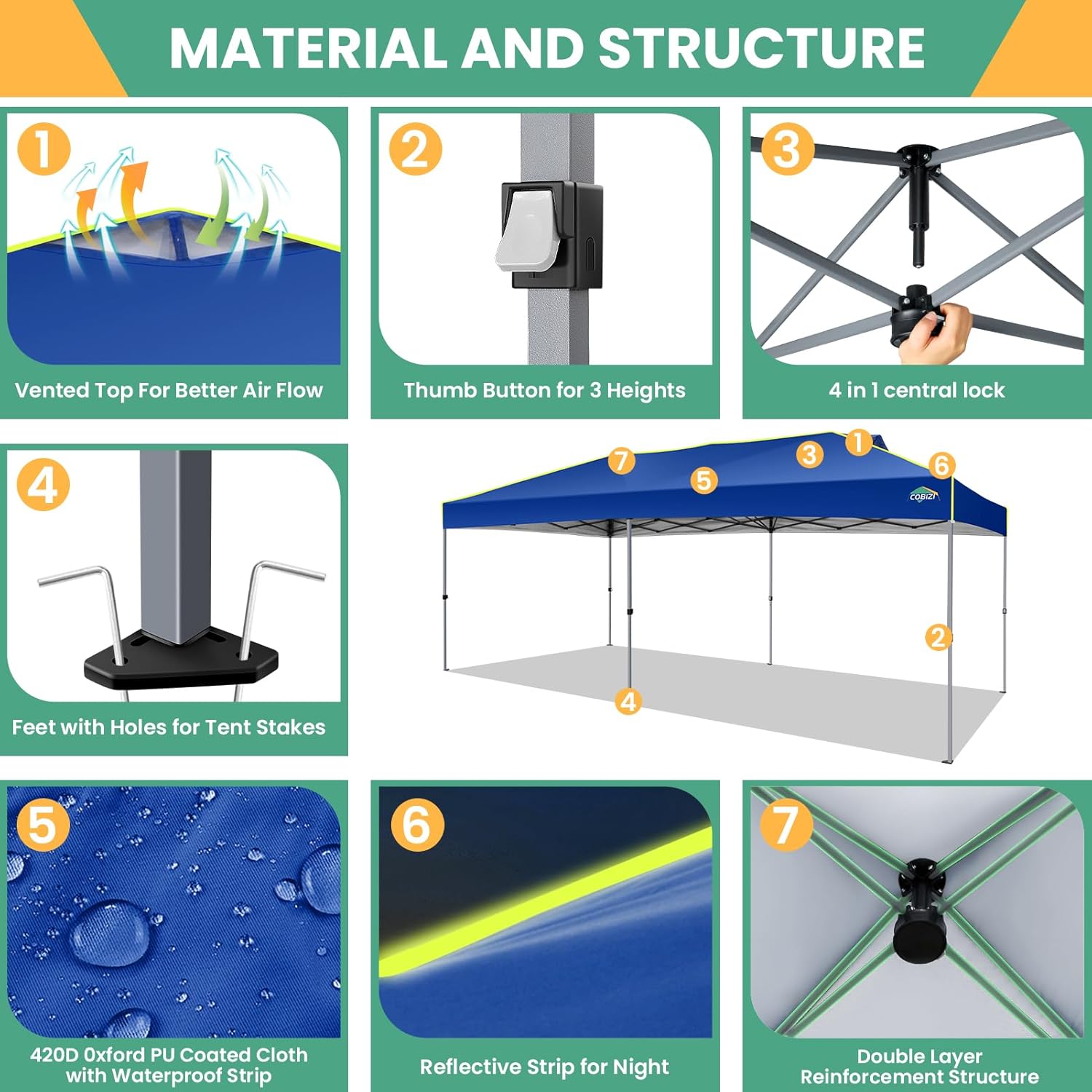 MATERIAL AND STRUCTURE

1
Vented Top For Better Air Flow

2
Thumb Button for 3 Heights

3
4 in 1 central lock

4
Feet with Holes for Tent Stakes

7 5 3 1 6
COBIZI
2
4

5
420D Oxford PU Coated Cloth with Waterproof Strip

6
Reflective Strip for Night

7
Double Layer Reinforcement Structure