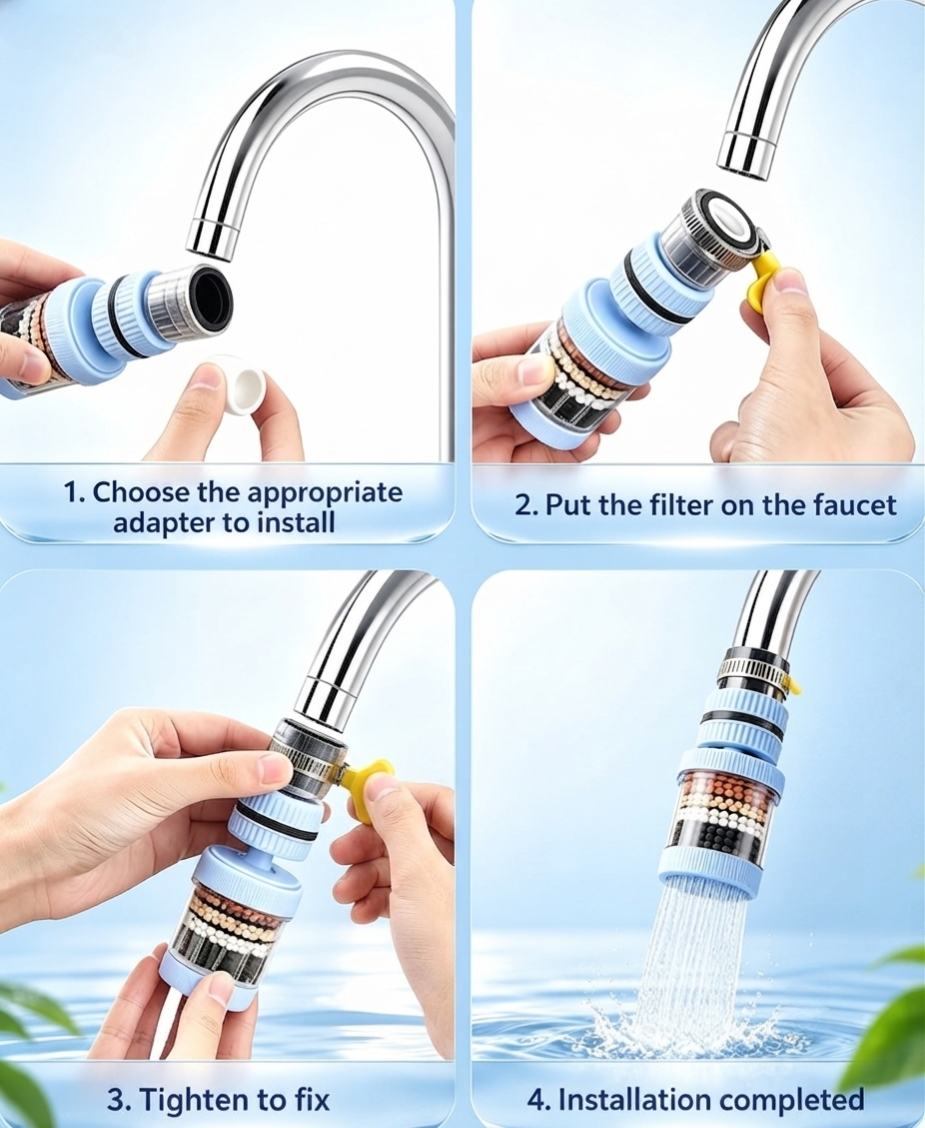 1. Choose the appropriate adapter to install

2. Put the filter on the faucet

3. Tighten to fix

4. Installation completed