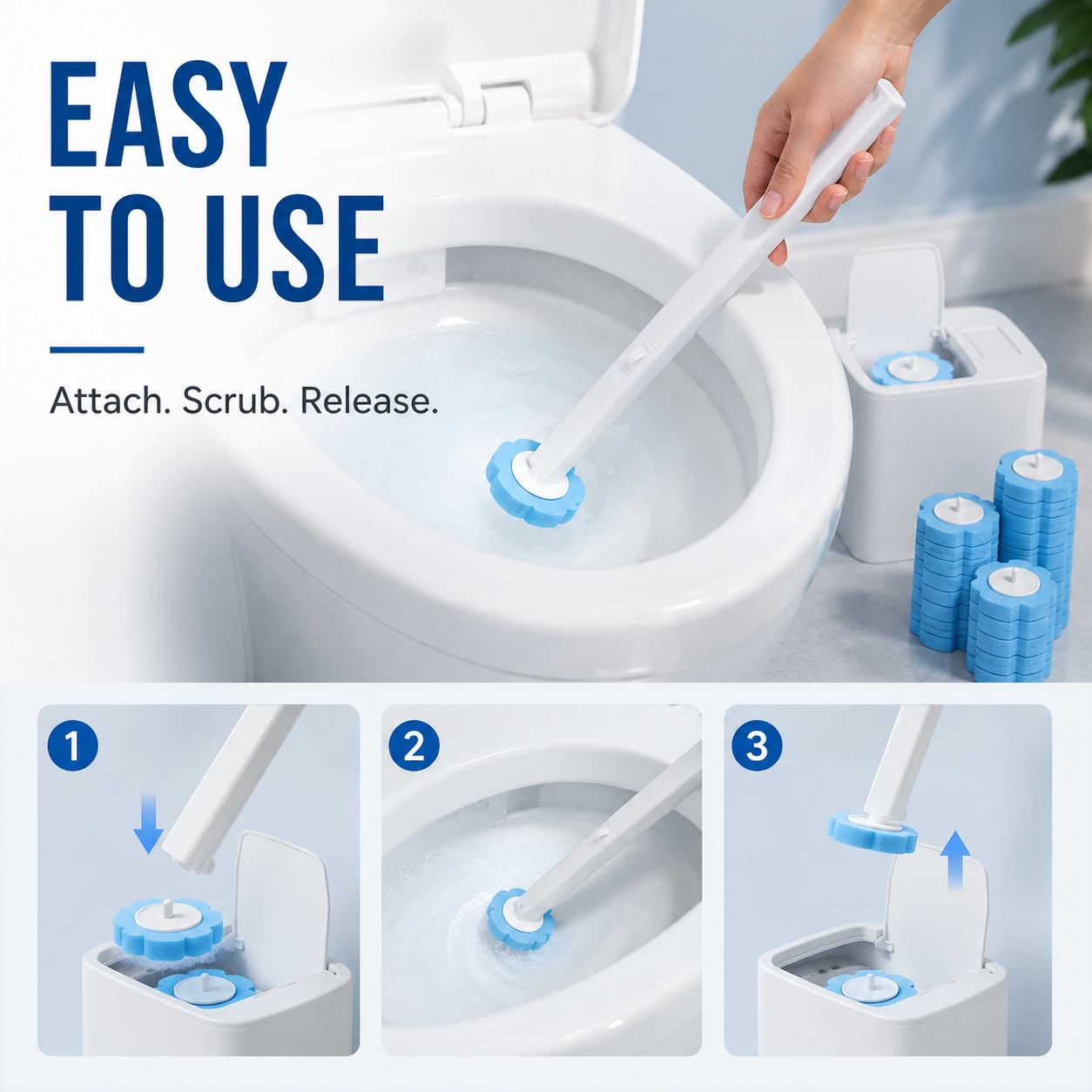 EASY TO USE

Attach. Scrub. Release.

1

2

3