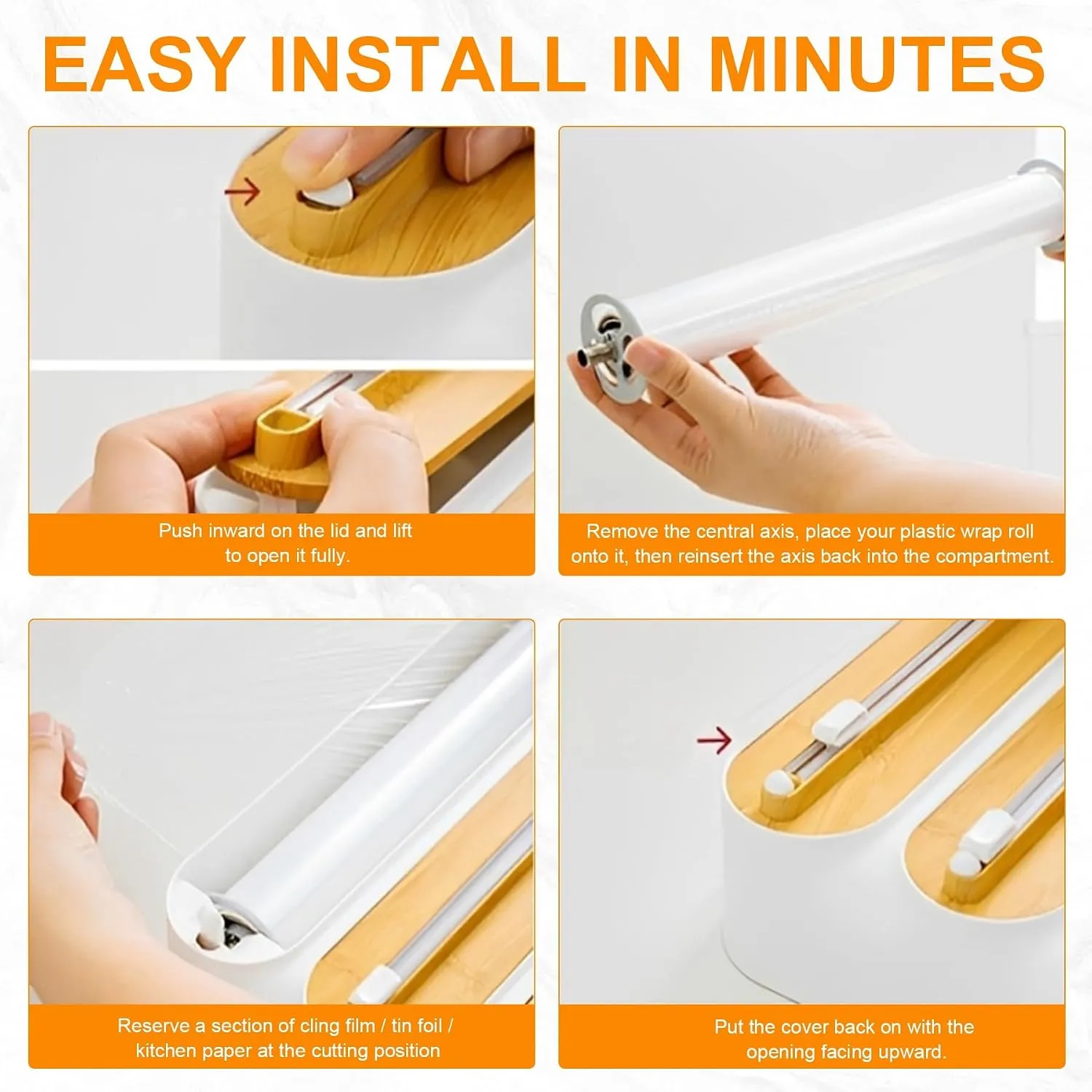 EASY INSTALL IN MINUTES

Push inward on the lid and lift to open it fully.

Remove the central axis, place your plastic wrap roll onto it, then reinsert the axis back into the compartment.

Reserve a section of cling film / tin foil / kitchen paper at the cutting position

Put the cover back on with the opening facing upward.