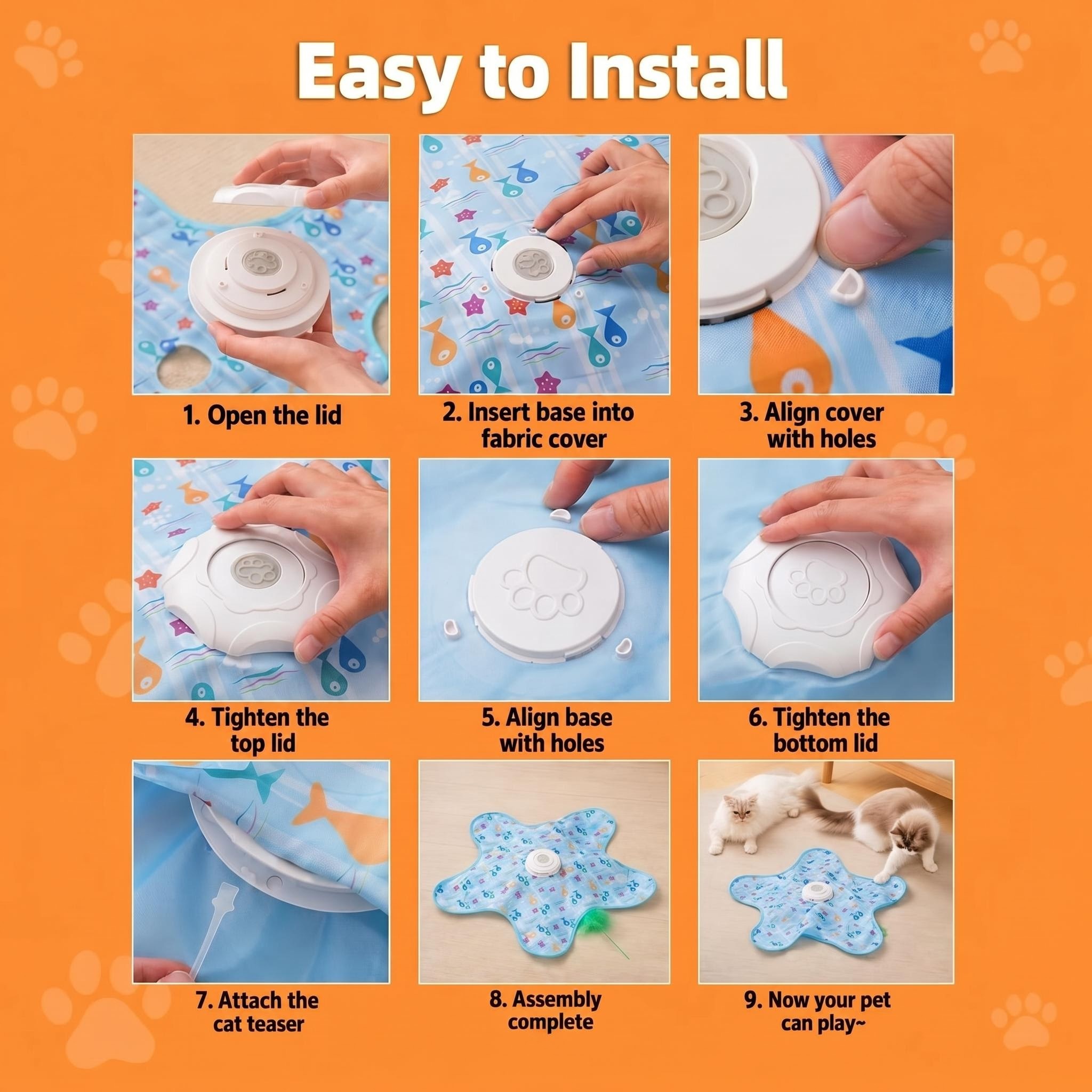 Easy to Install

1. Open the lid

2. Insert base into fabric cover

3. Align cover with holes

4. Tighten the top lid

5. Align base with holes

6. Tighten the bottom lid

7. Attach the cat teaser

8. Assembly complete

9. Now your pet can play~