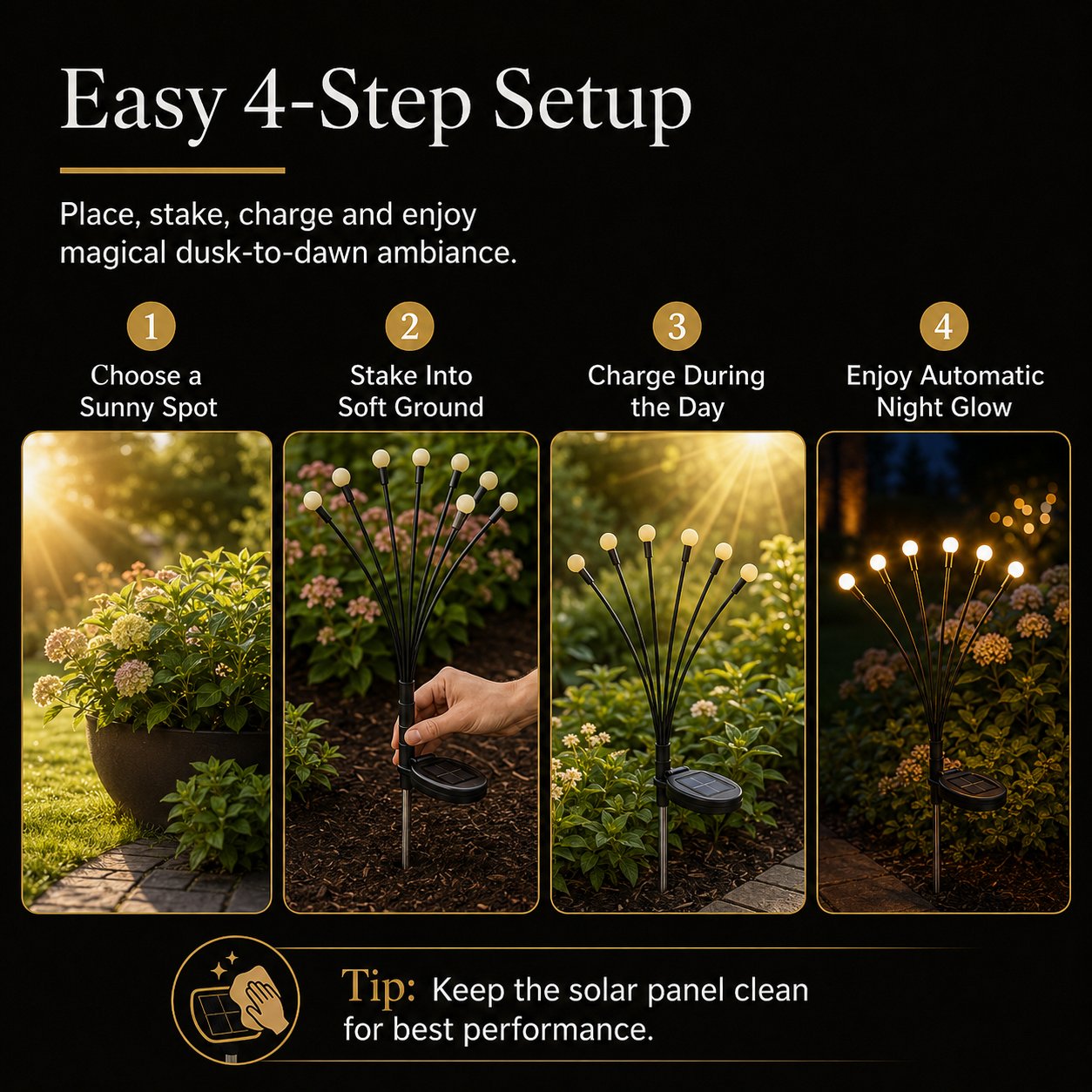 Easy 4-Step Setup

Place, stake, charge and enjoy magical dusk-to-dawn ambiance.

1
Choose a Sunny Spot

2
Stake Into Soft Ground

3
Charge During the Day

4
Enjoy Automatic Night Glow

Tip: Keep the solar panel clean for best performance.