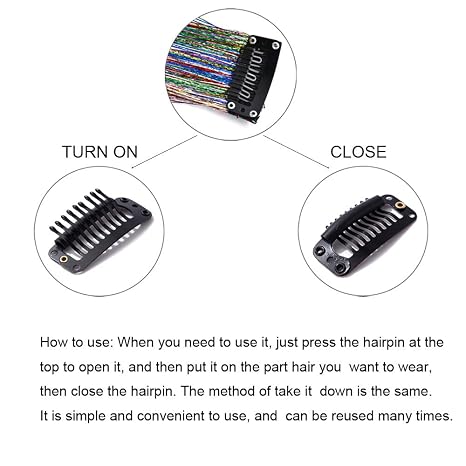 TURN ON

CLOSE

How to use: When you need to use it, just press the hairpin at the top to open it, and then put it on the part hair you want to wear, then close the hairpin. The method of take it down is the same. It is simple and convenient to use, and can be reused many times.