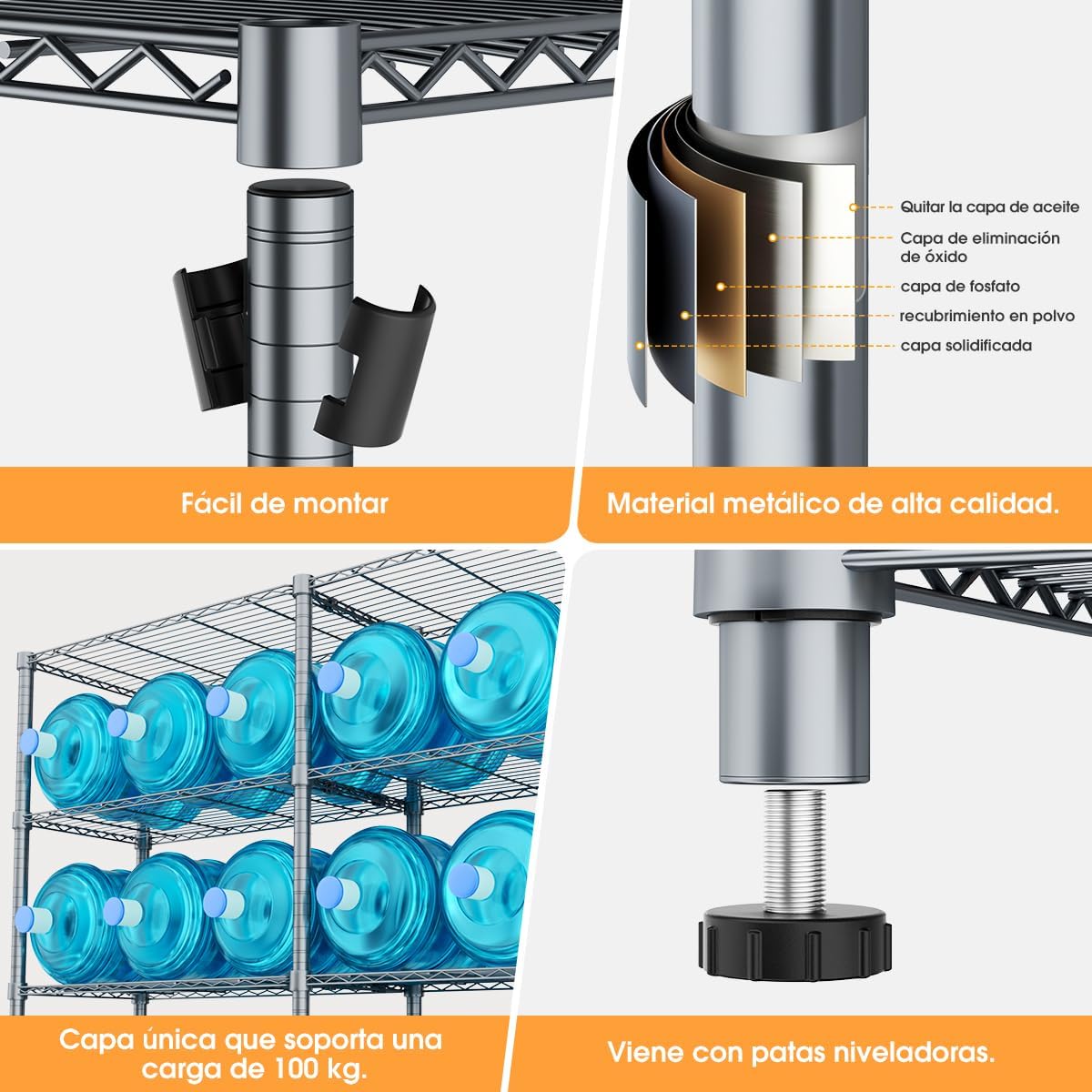 Fácil de montar

Quitar la capa de aceite

Capa de eliminación de óxido

capa de fosfato

recubrimiento en polvo

capa solidificada

Material metálico de alta calidad.

Capa única que soporta una carga de 100 kg.

Viene con patas niveladoras.