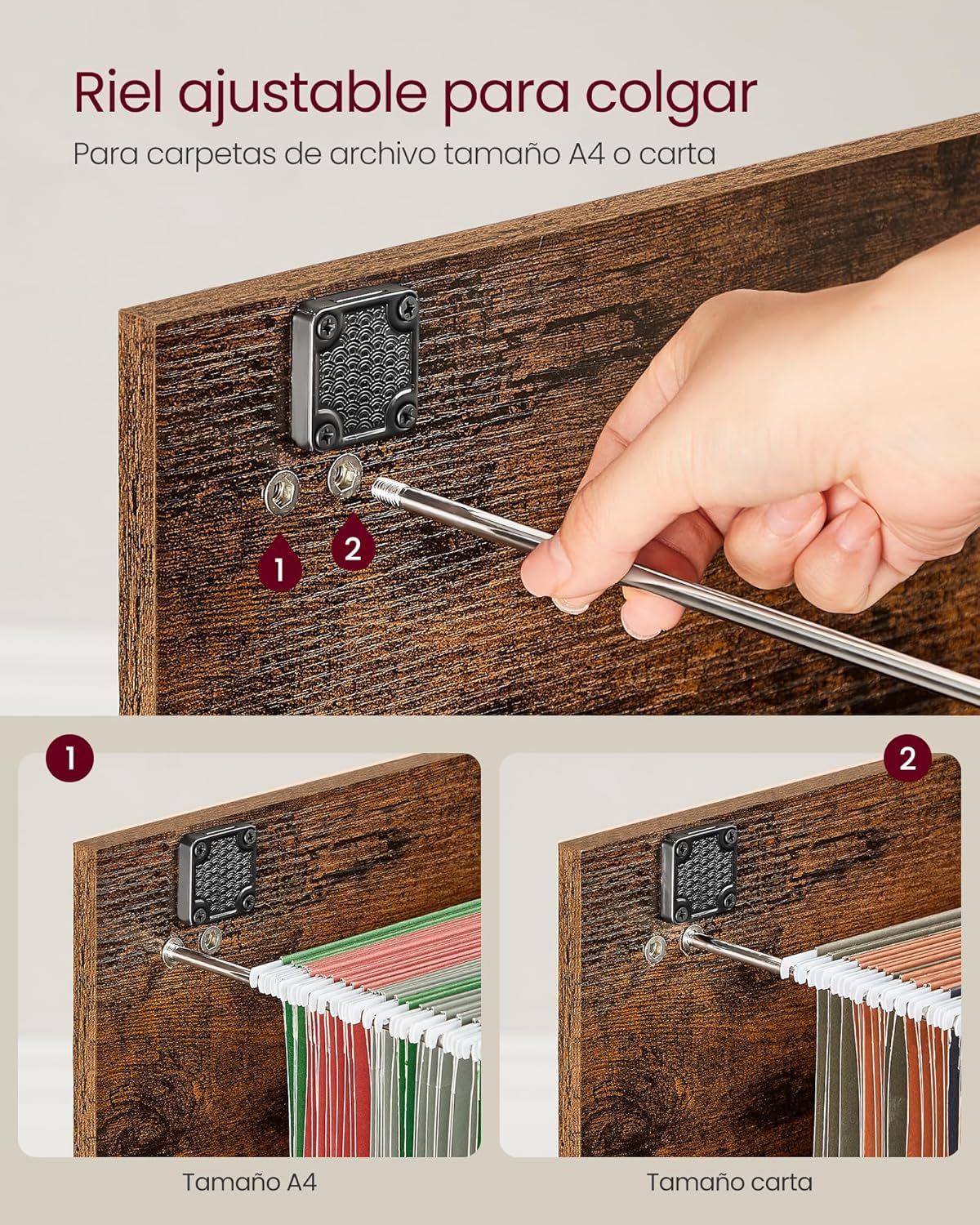 Riel ajustable para colgar

Para carpetas de archivo tamaño A4 o carta

1

2

1

2

Tamaño A4

Tamaño carta