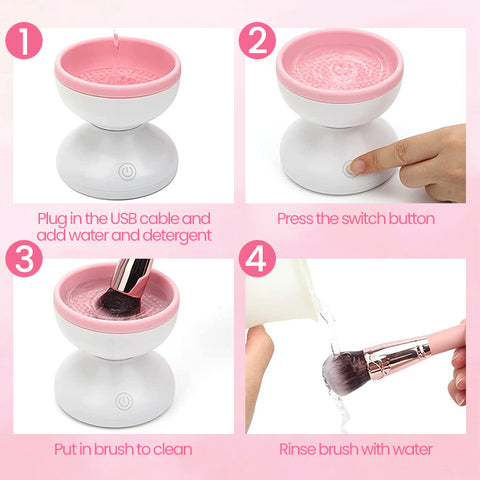 1

Plug in the USB cable and add water and detergent

2

Press the switch button

3

Put in brush to clean

4

Rinse brush with water